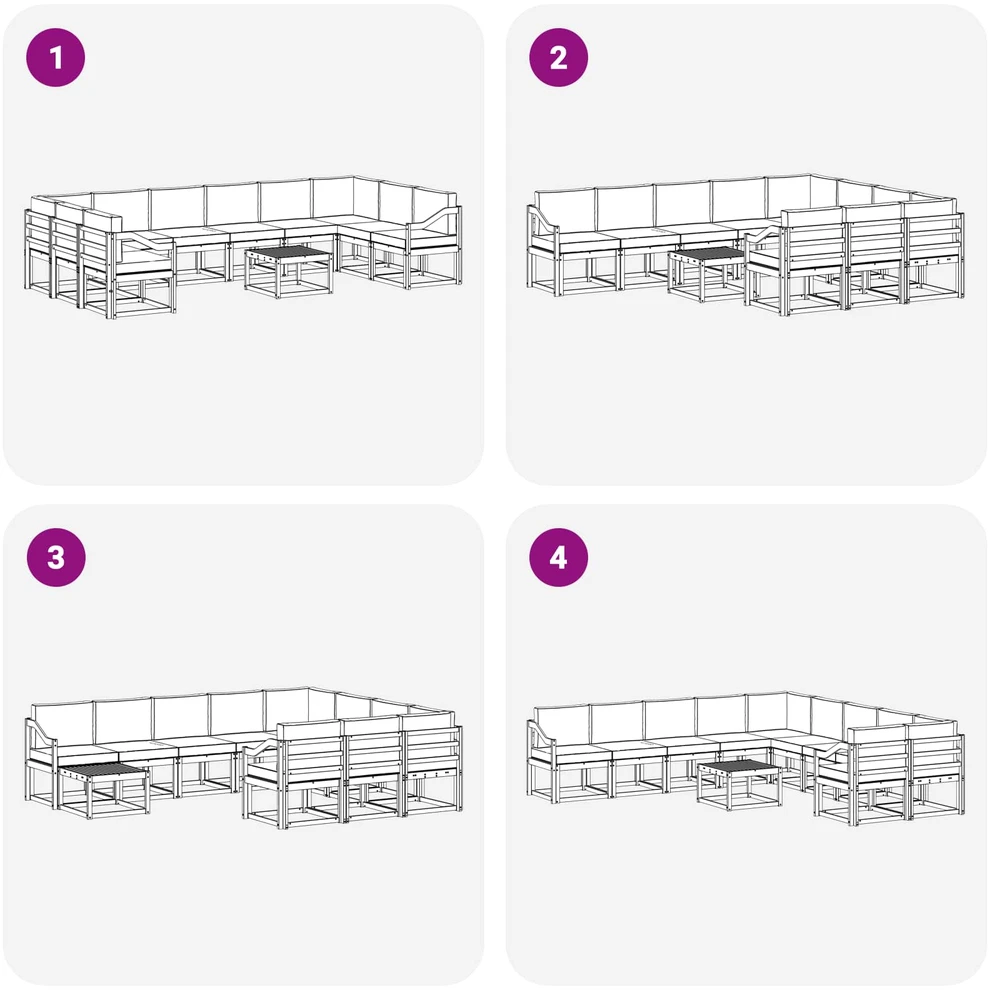 1

2

3

4