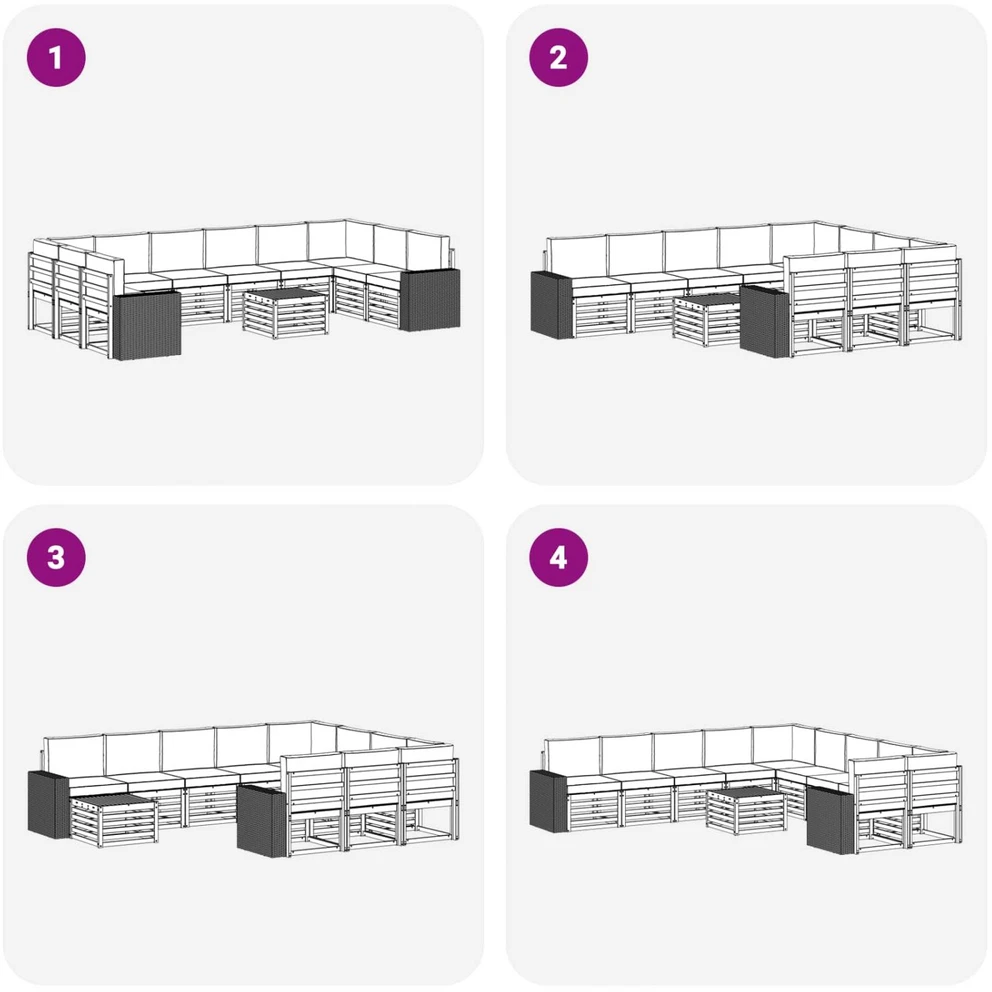 1

2

3

4