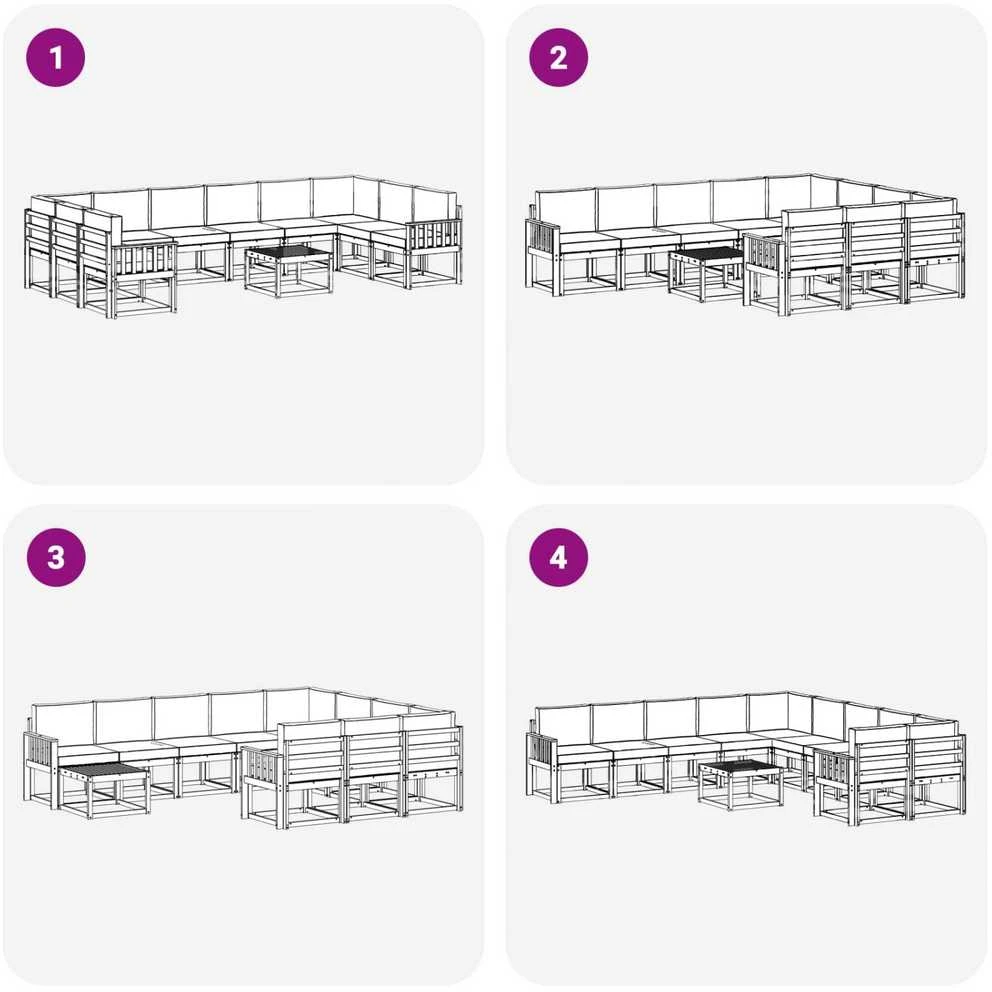 1

2

3

4