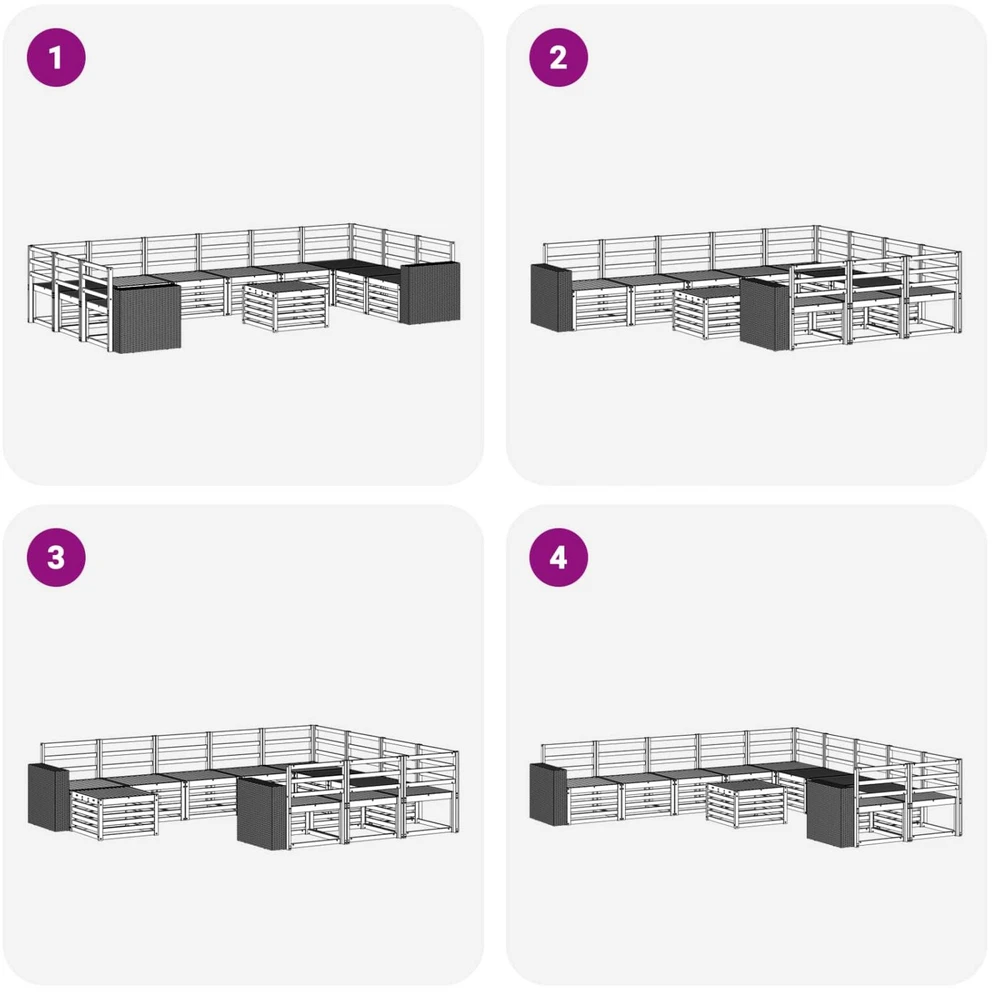 1

2

3

4