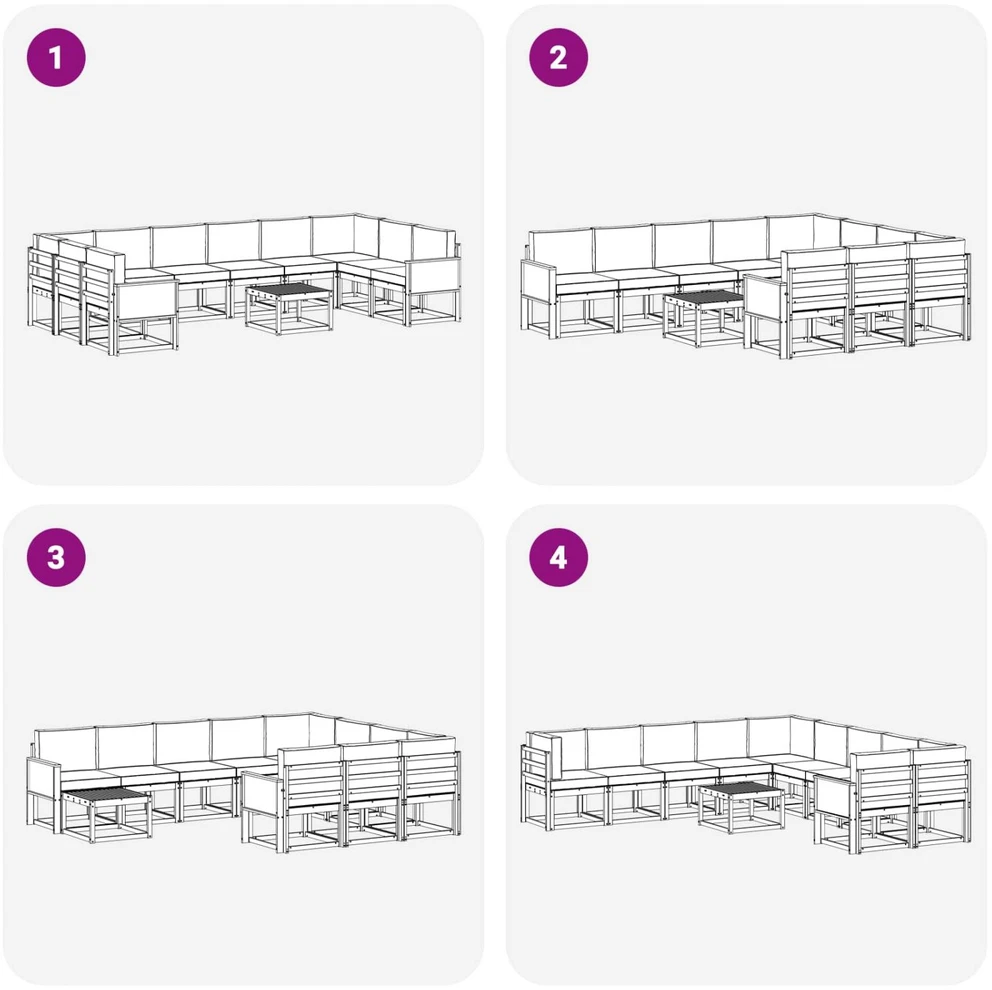 1

2

3

4