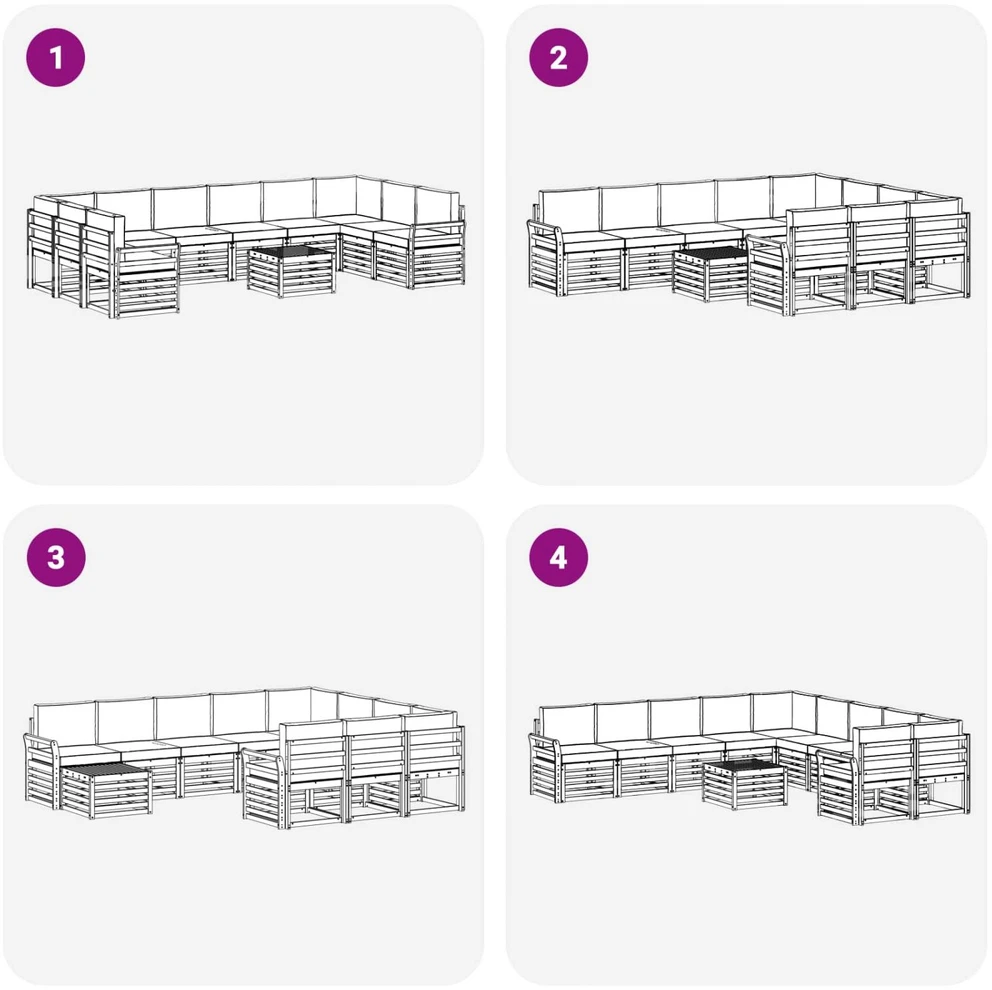 1

2

3

4