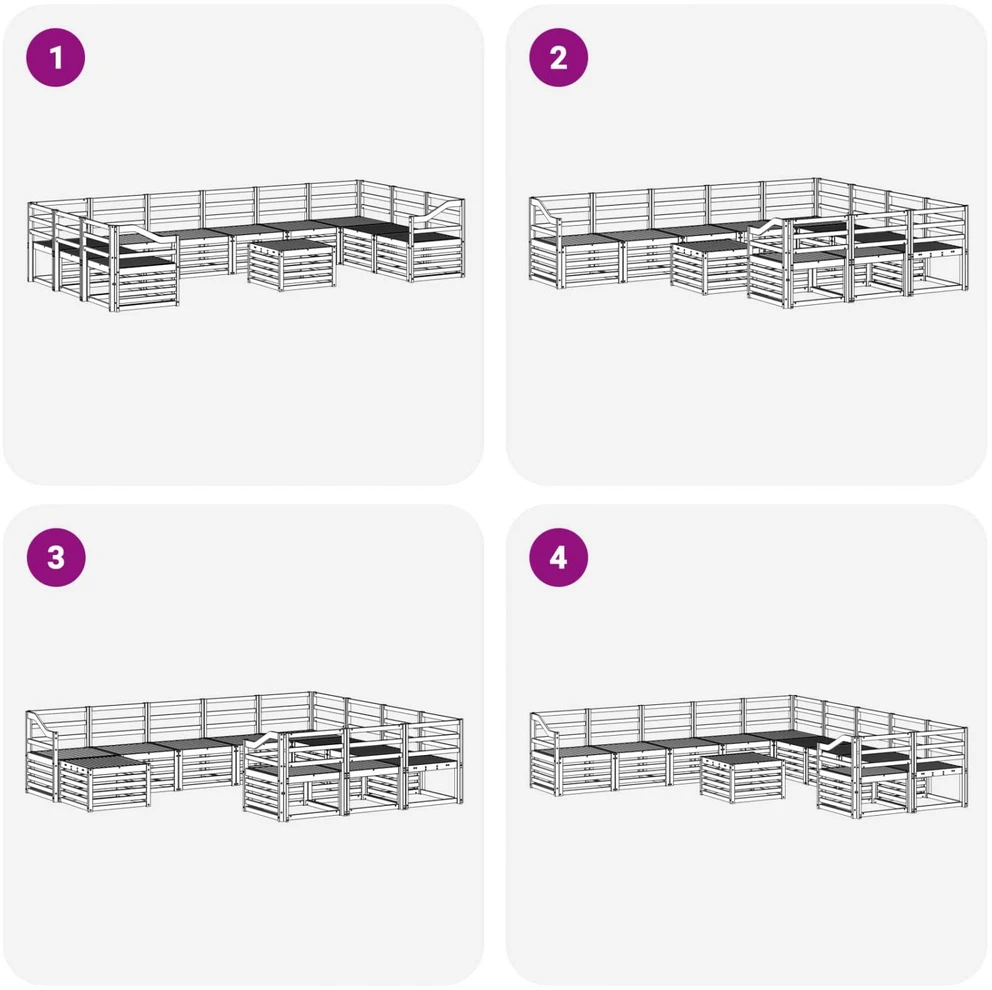 1

2

3

4