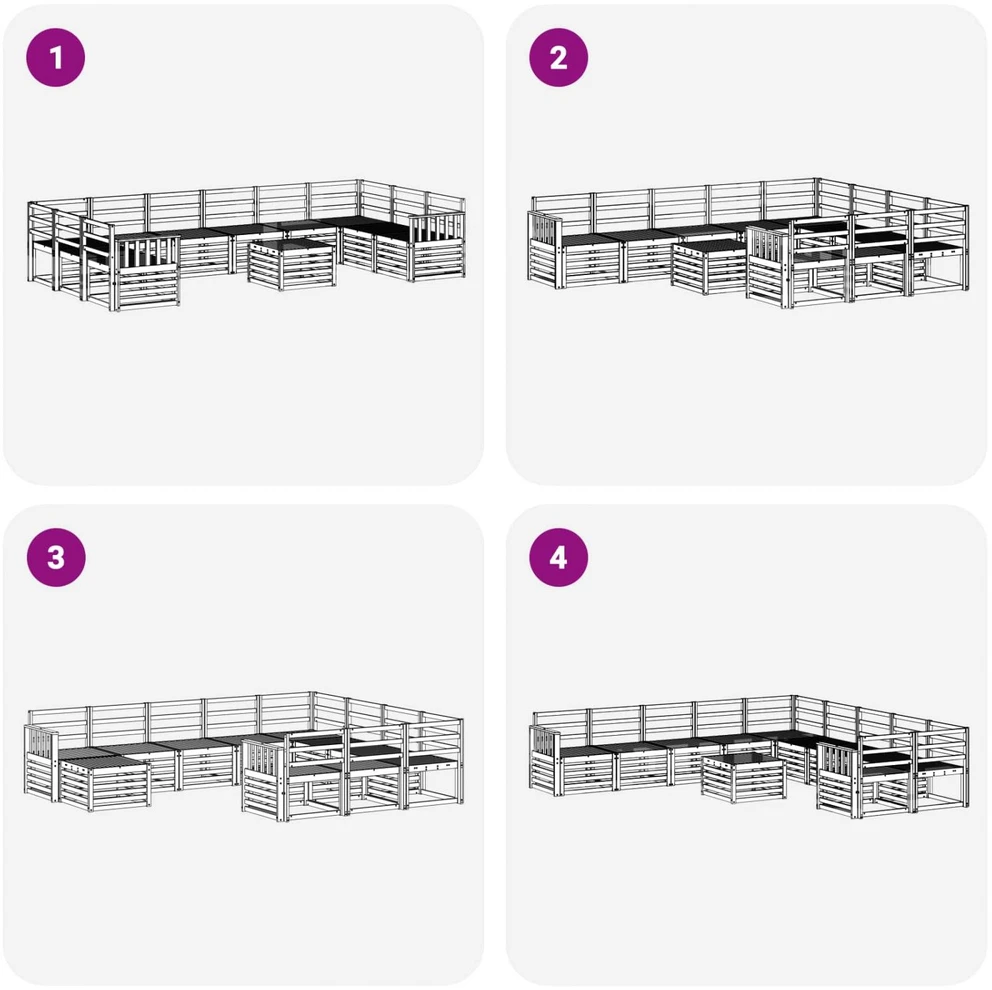 1

2

3

4