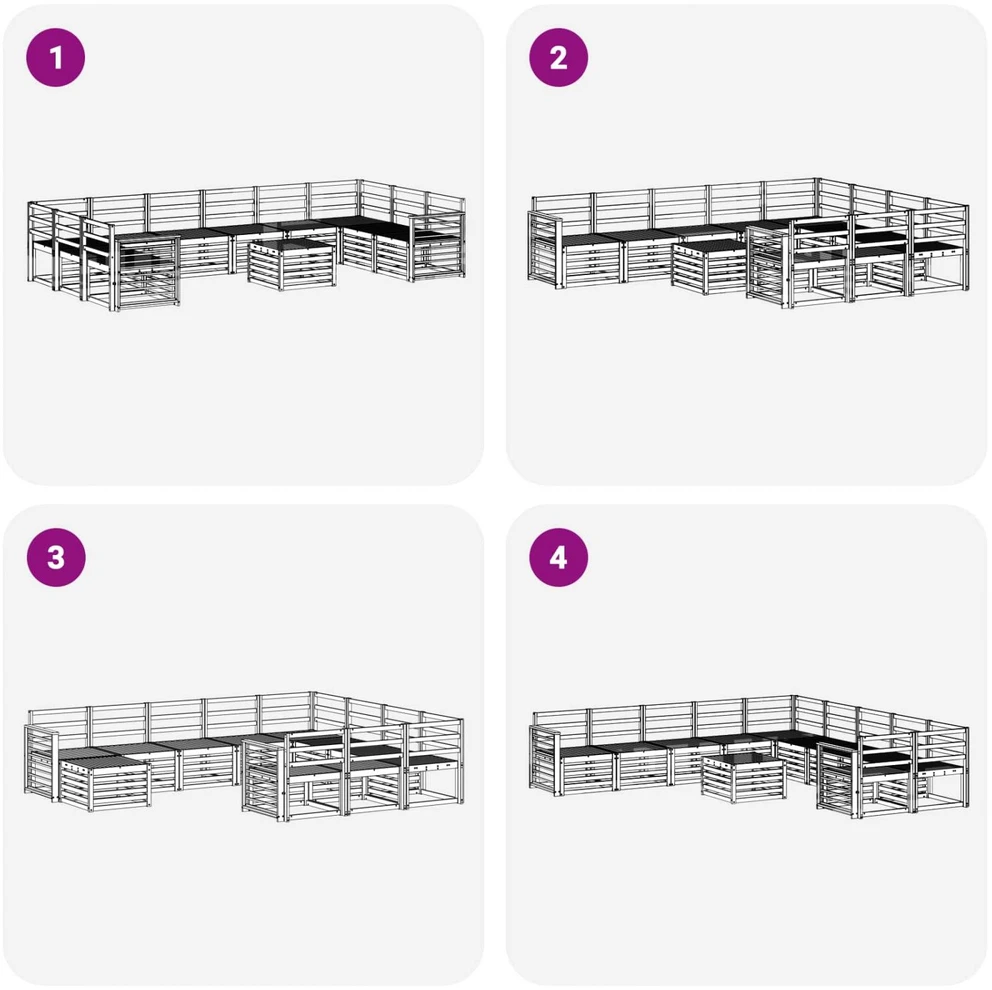 1

2

3

4