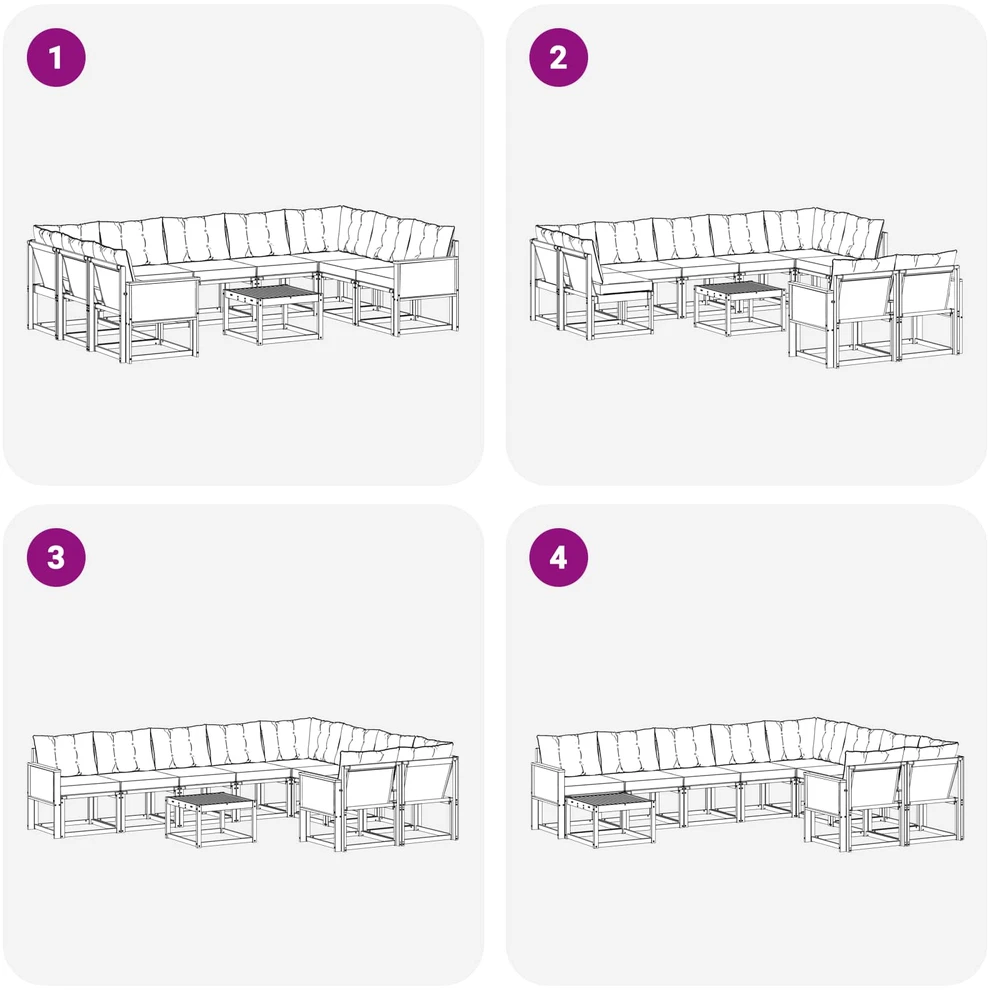 1

2

3

4