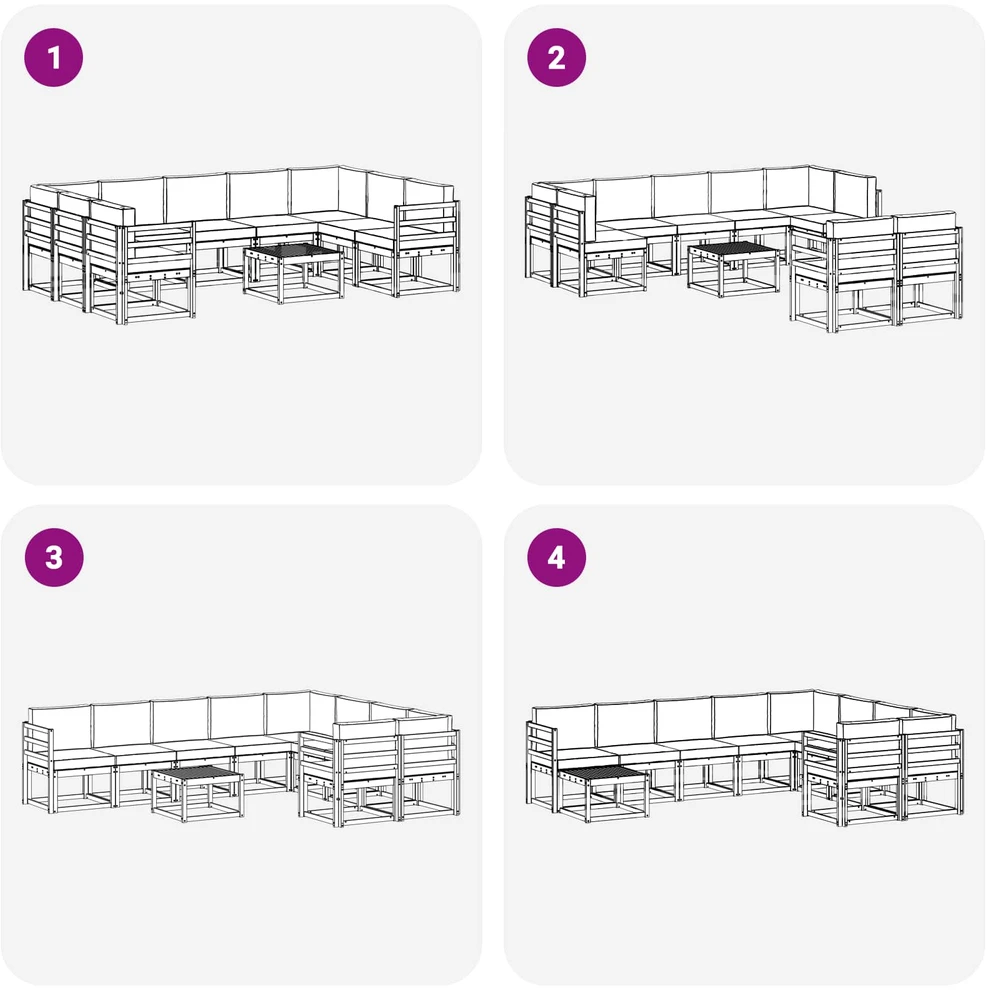 1

2

3

4