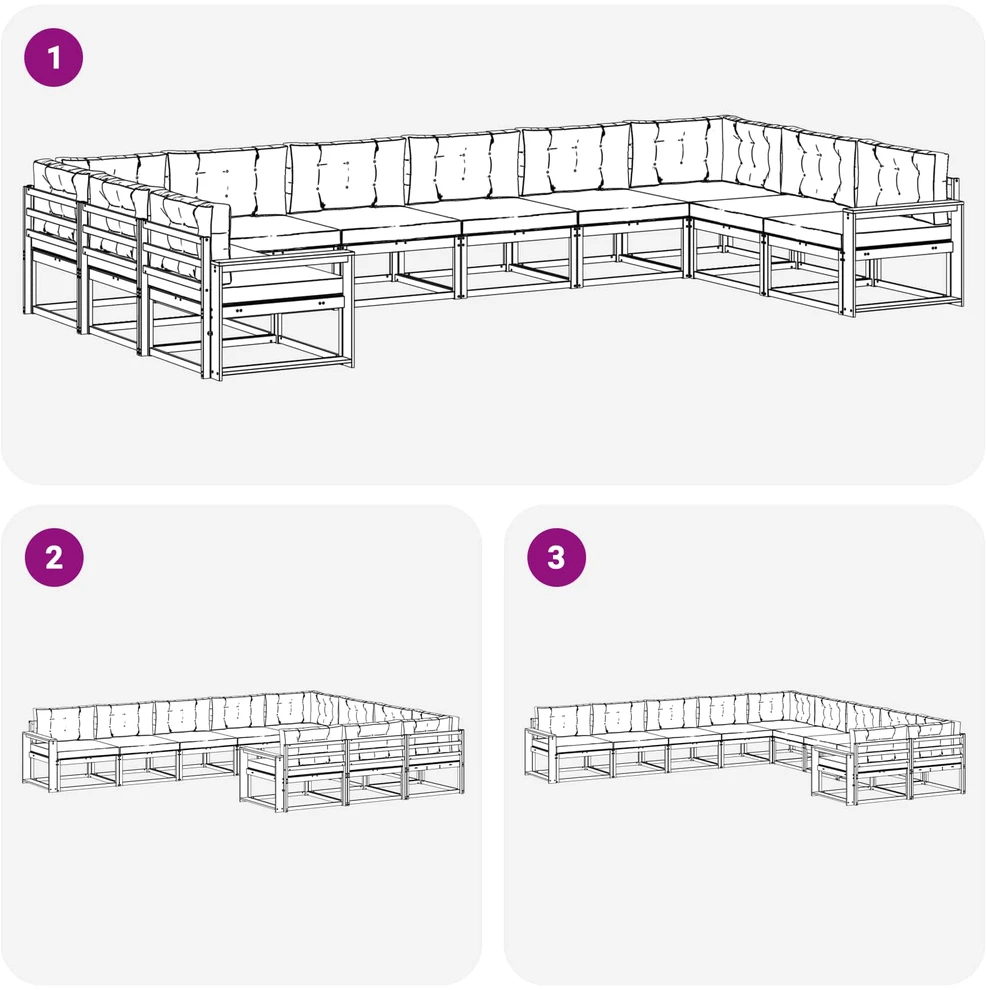 1

2

3