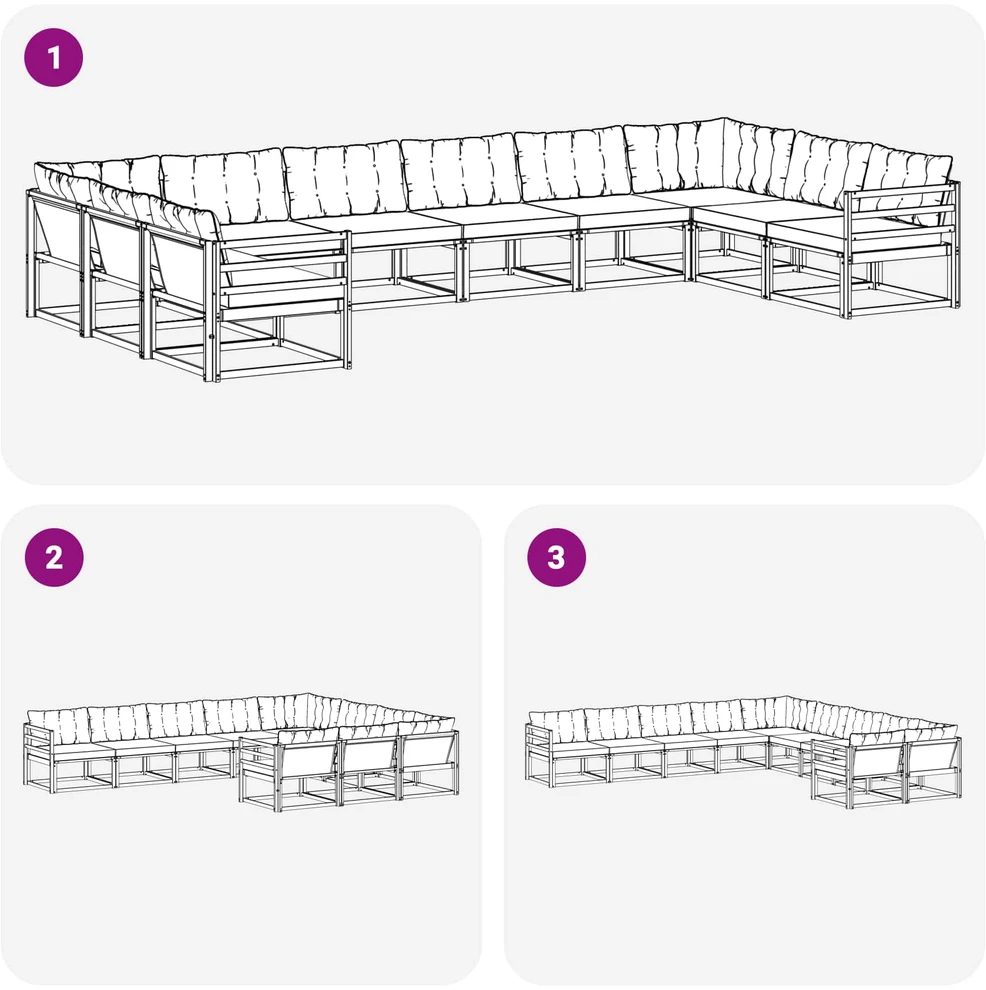 1

2

3