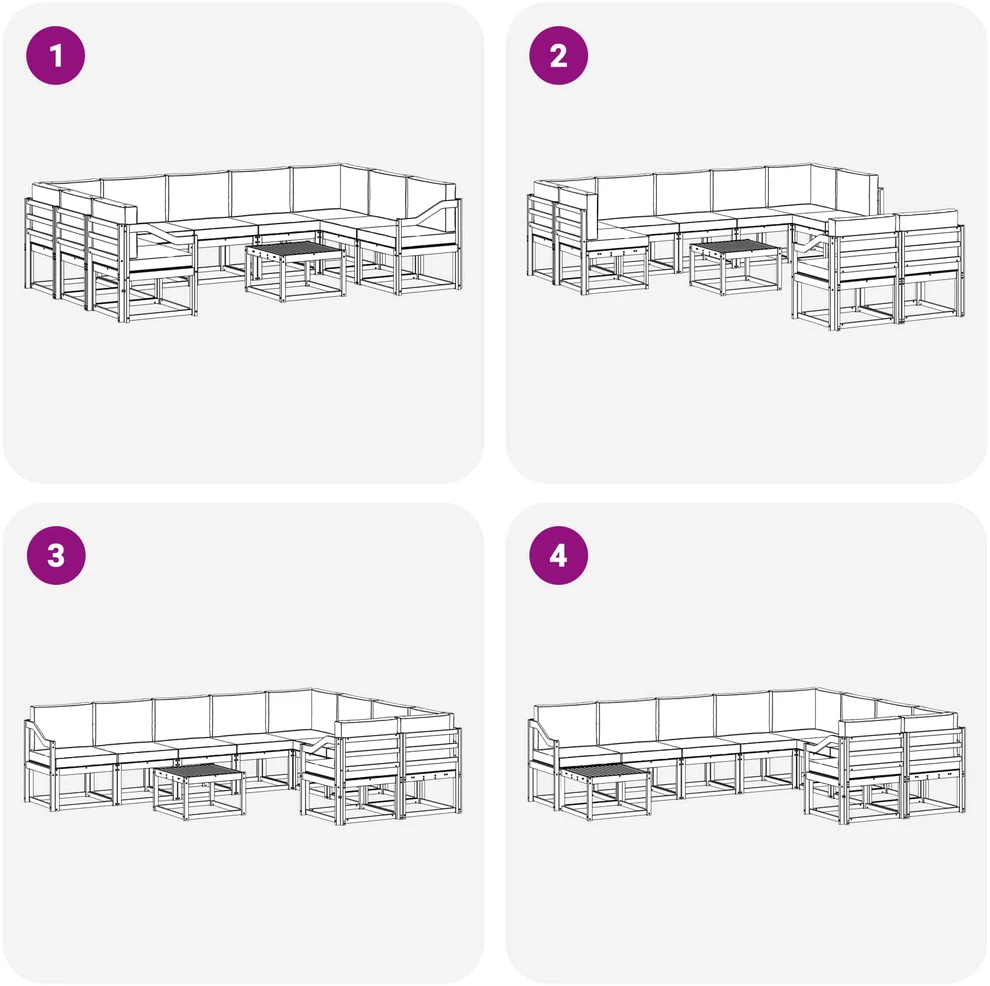 1

2

3

4