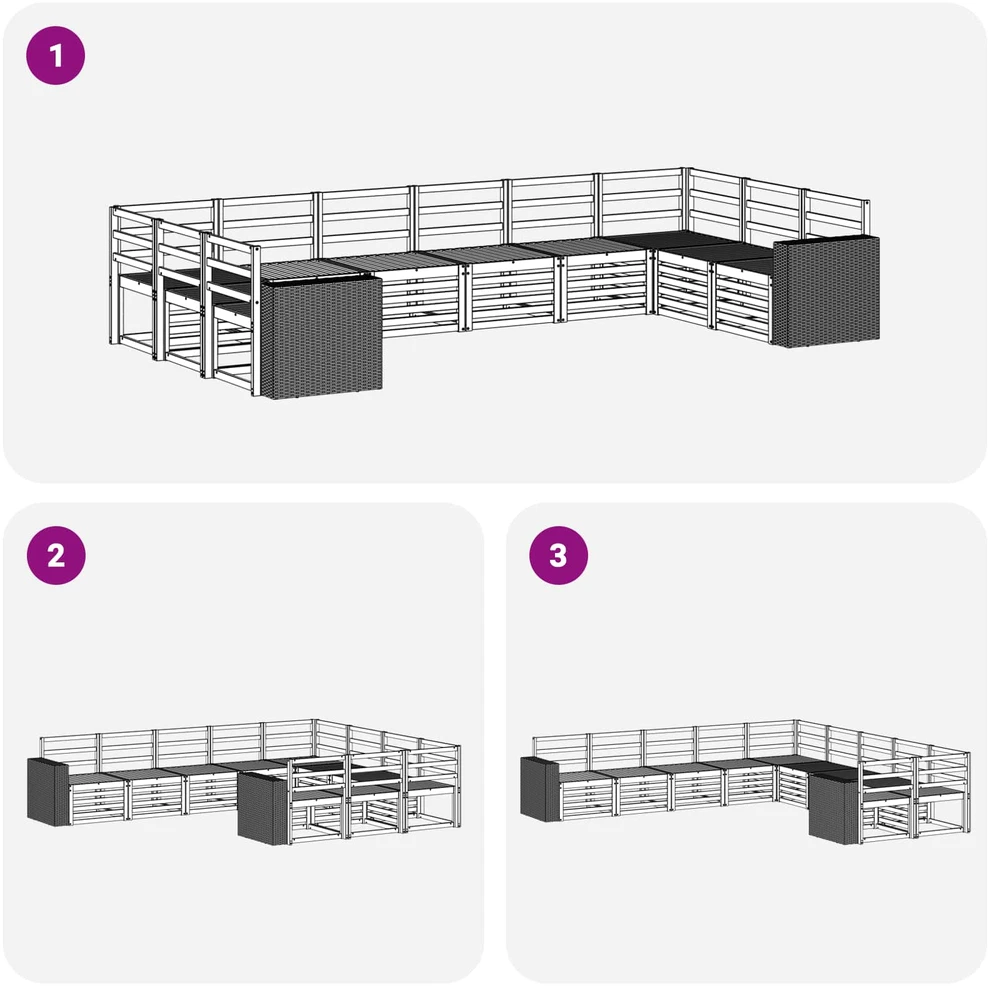 1

2

3