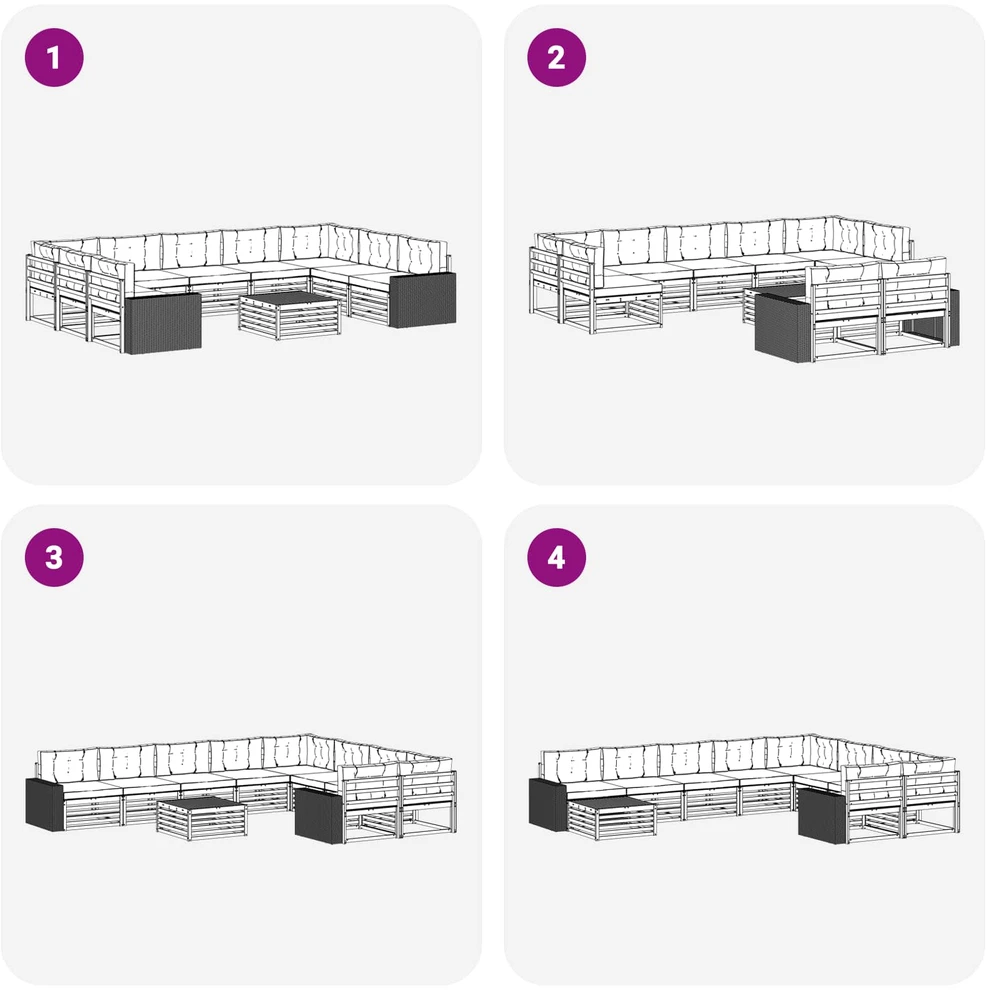 1

2

3

4