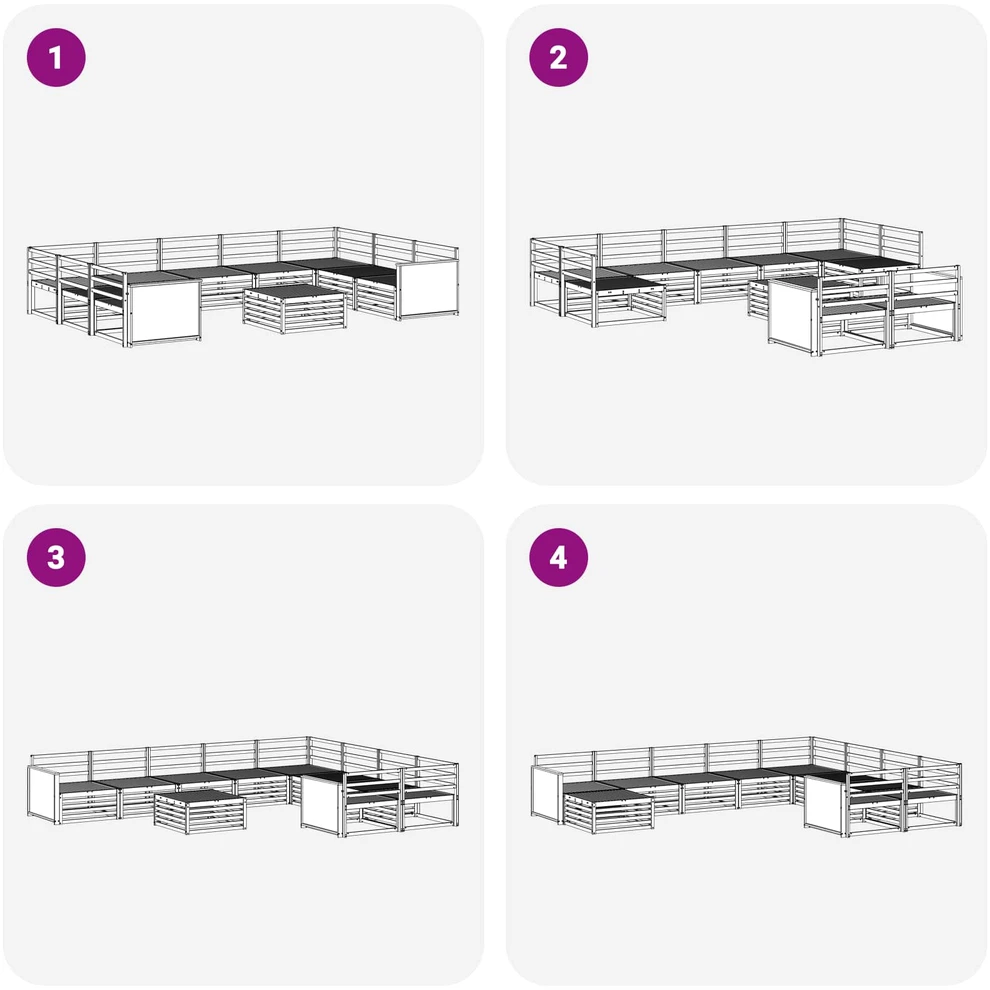 1

2

3

4