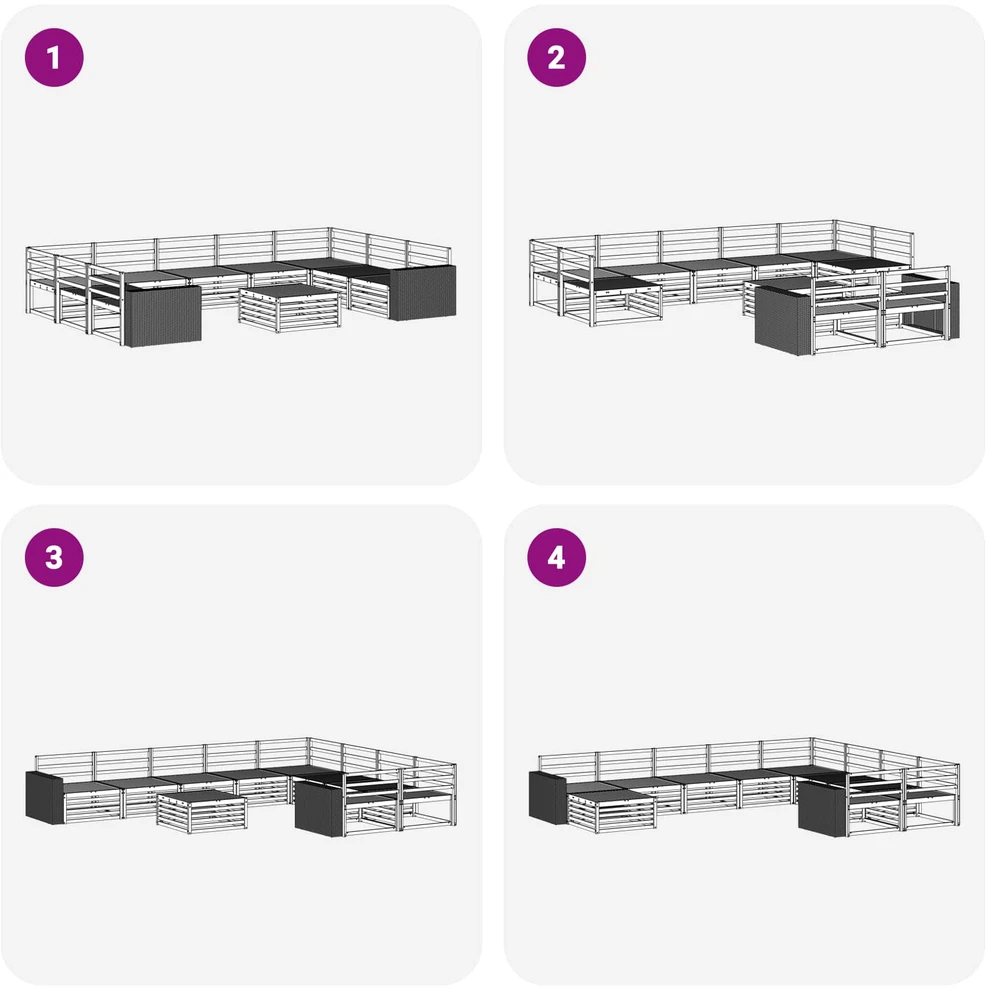 1

2

3

4