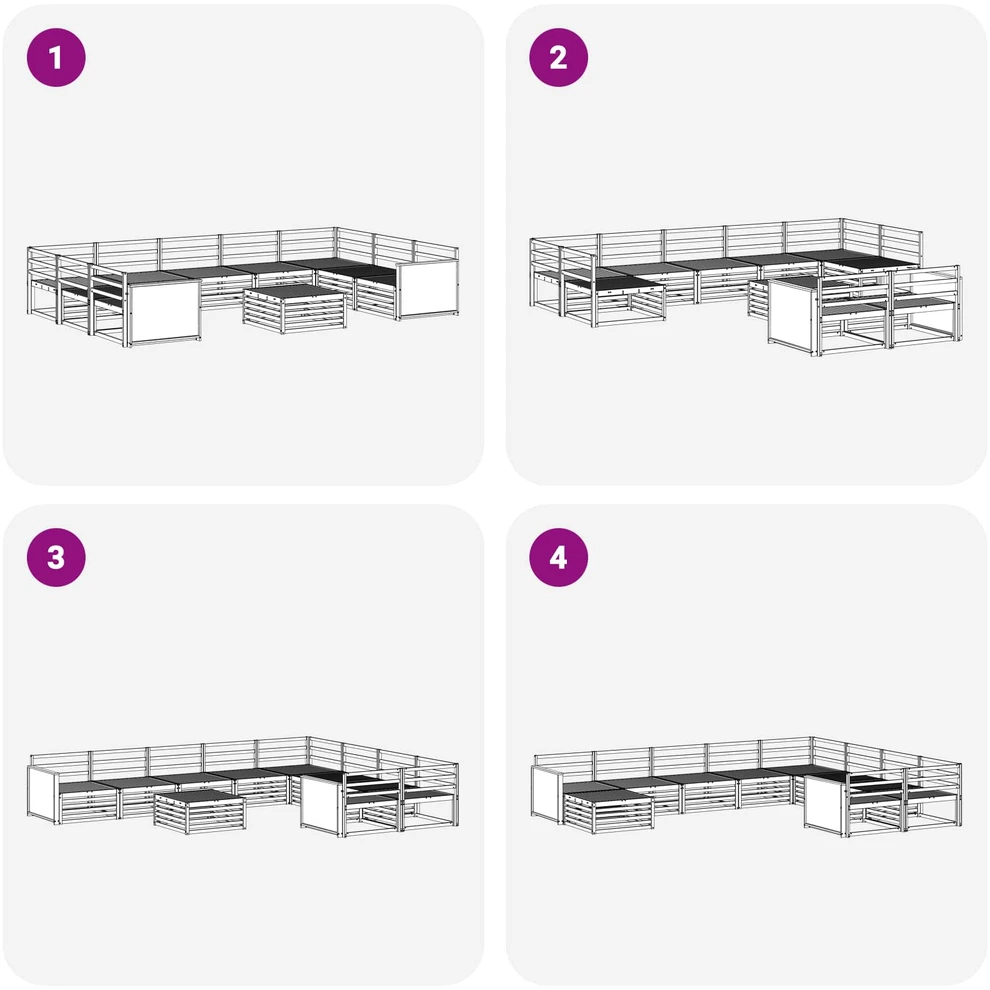 1
2
3
4