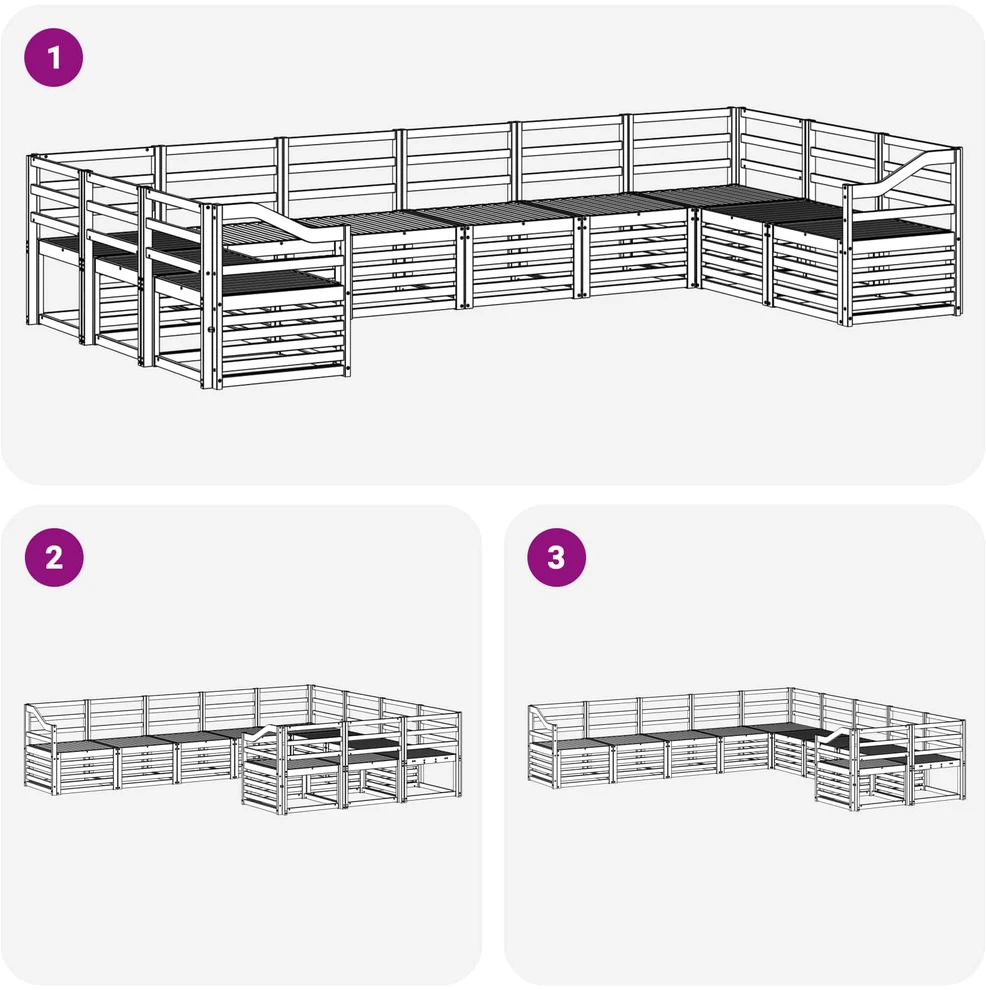 1

2

3