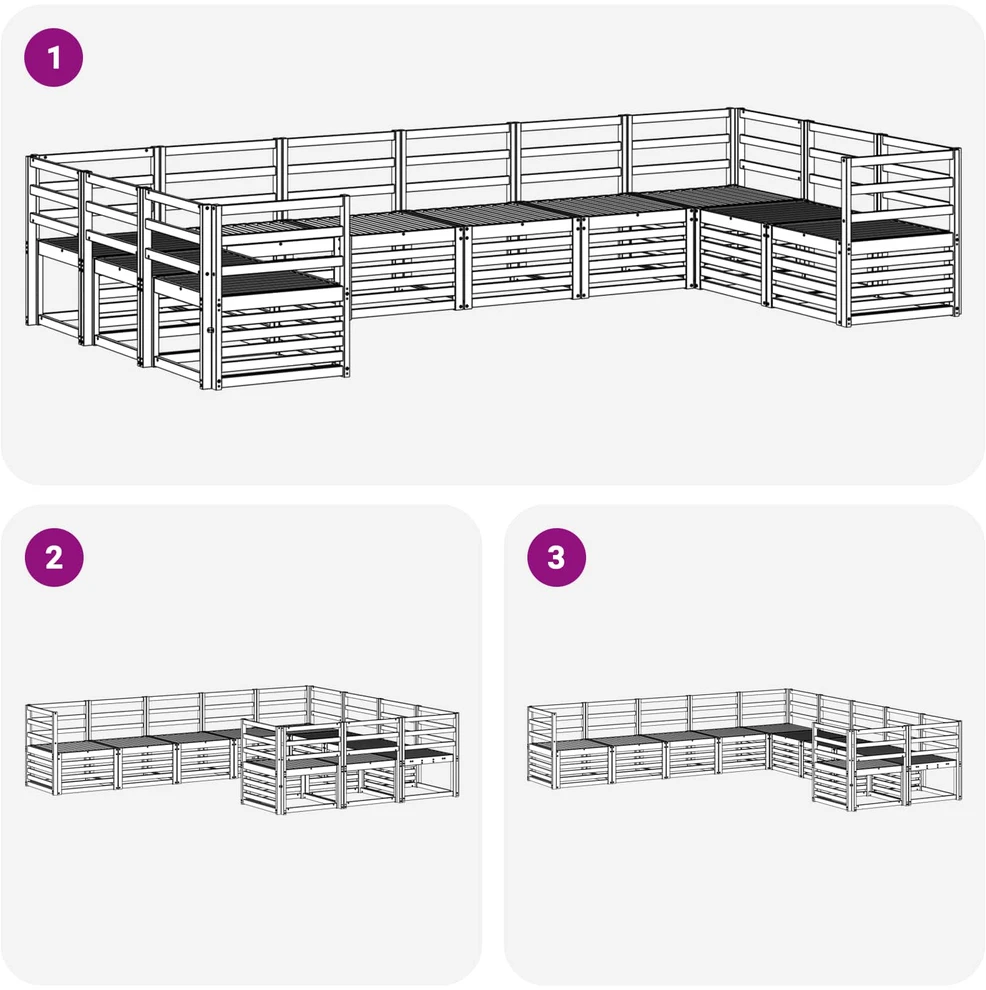 1

2

3