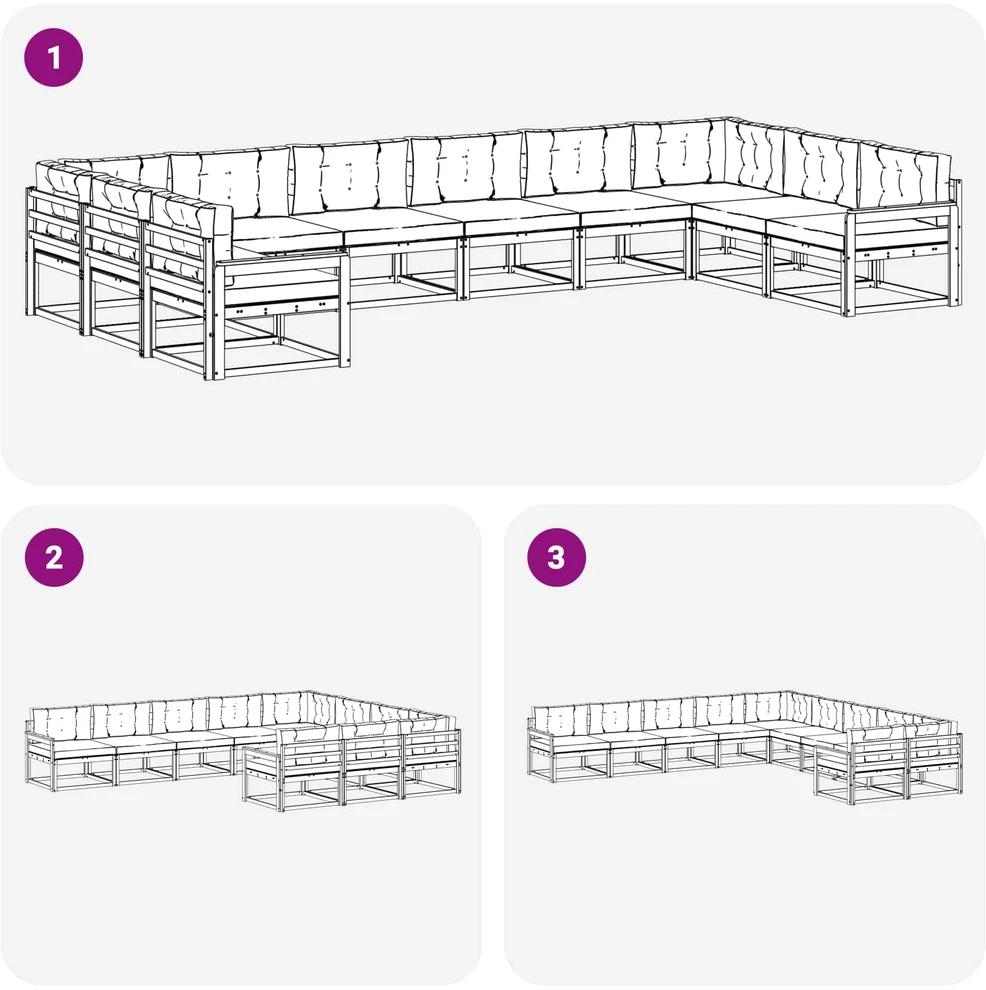 1

2

3