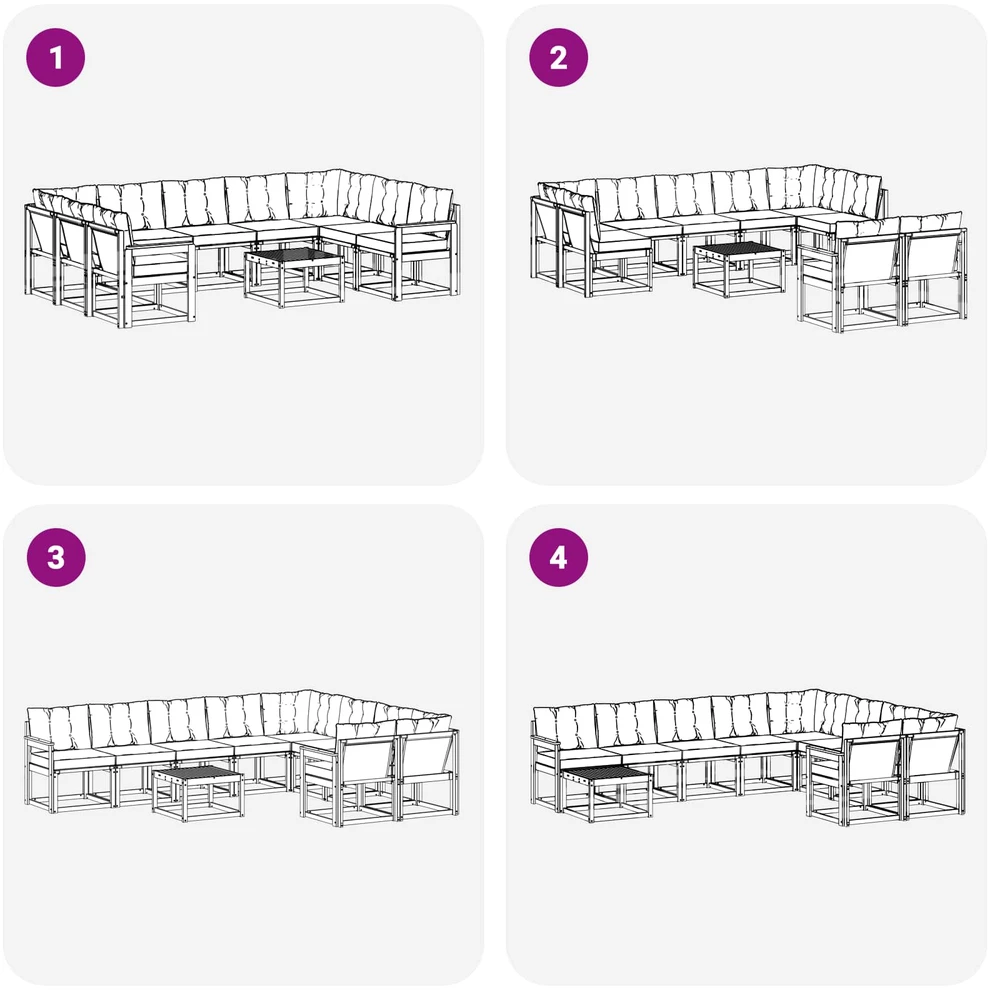 1

2

3

4