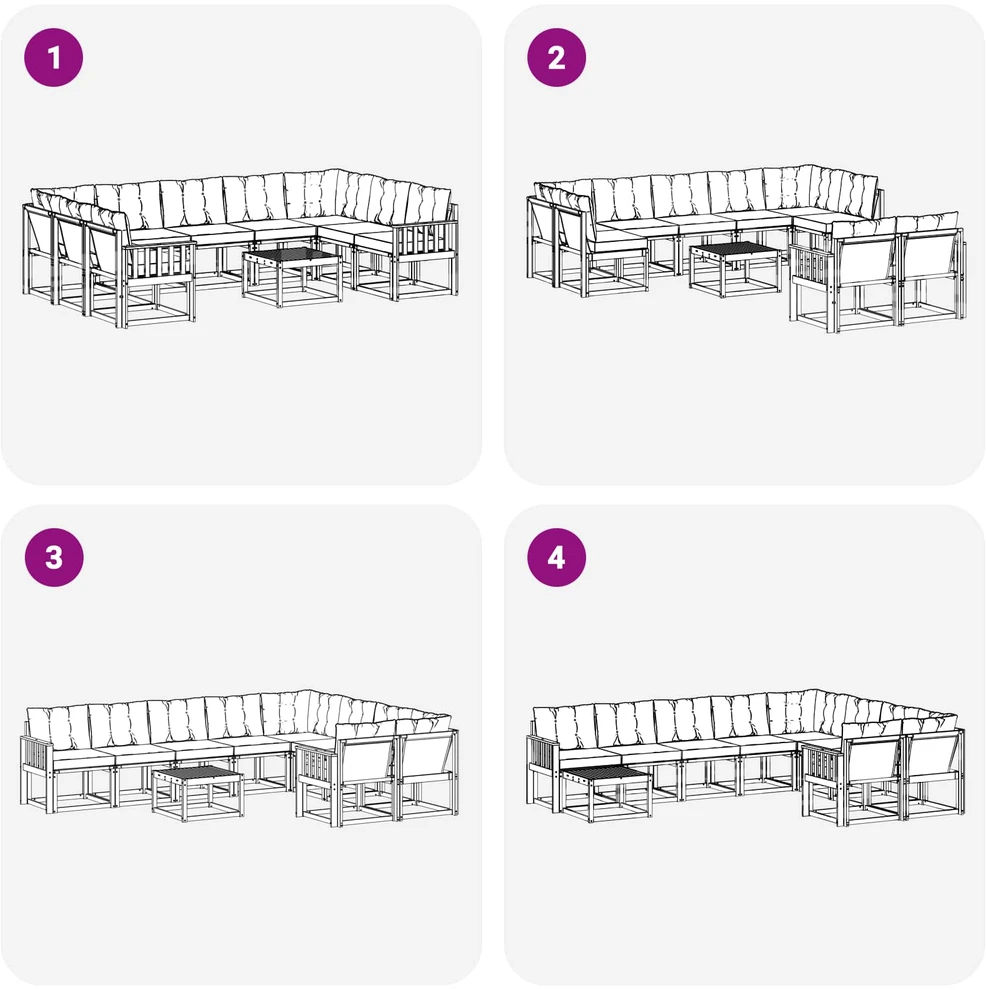 1

2

3

4