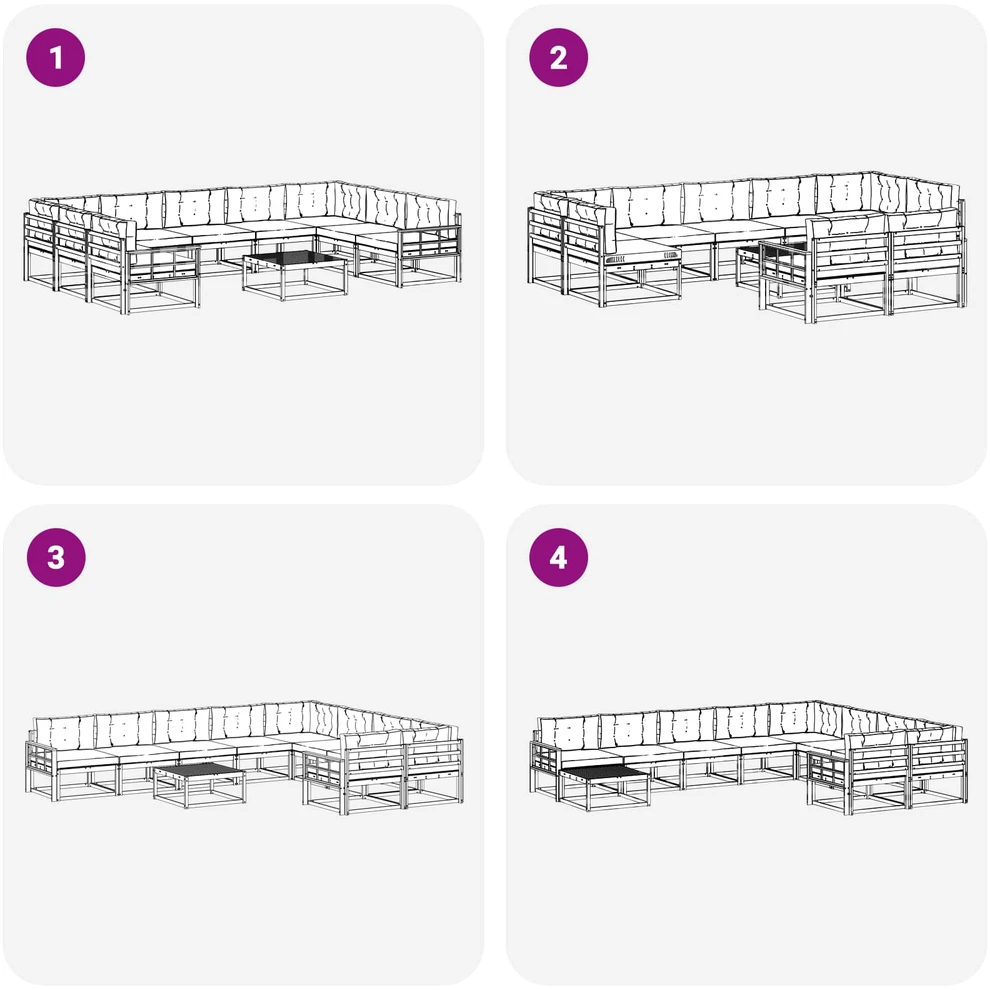 1

2

3

4