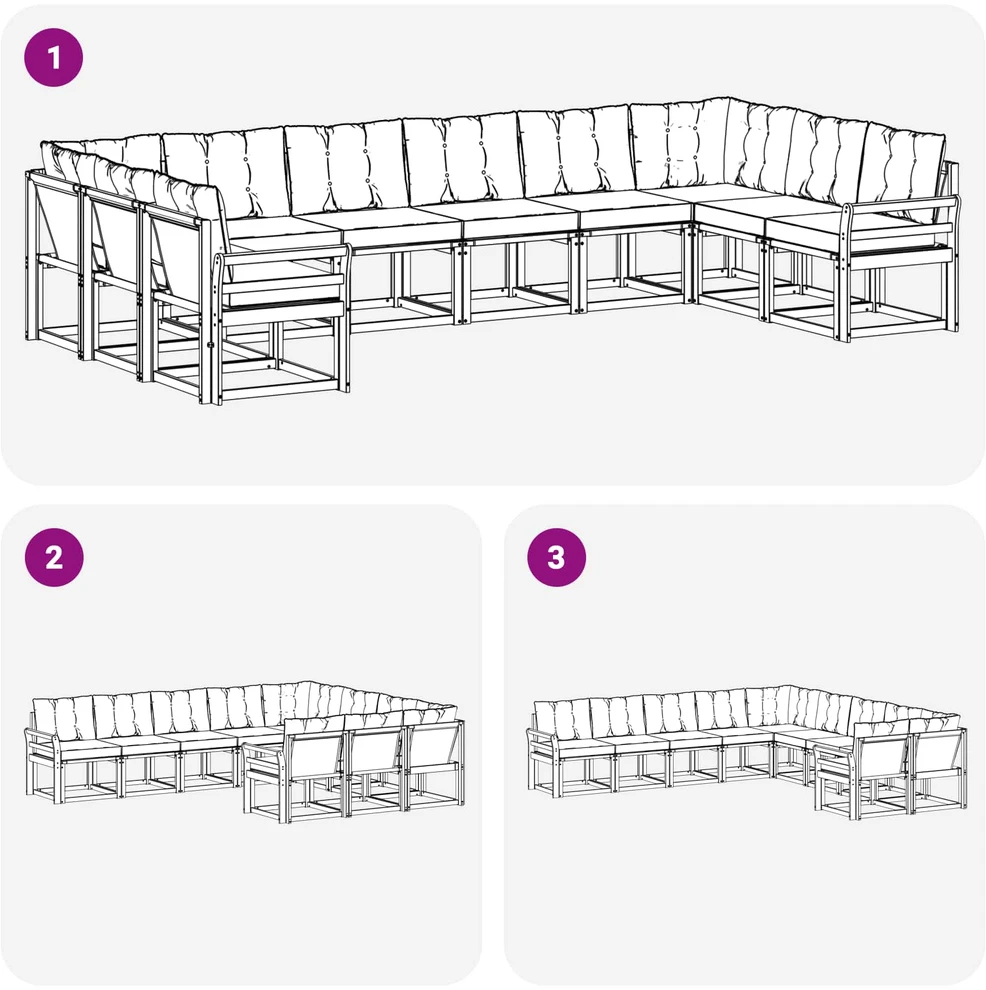 1

2

3