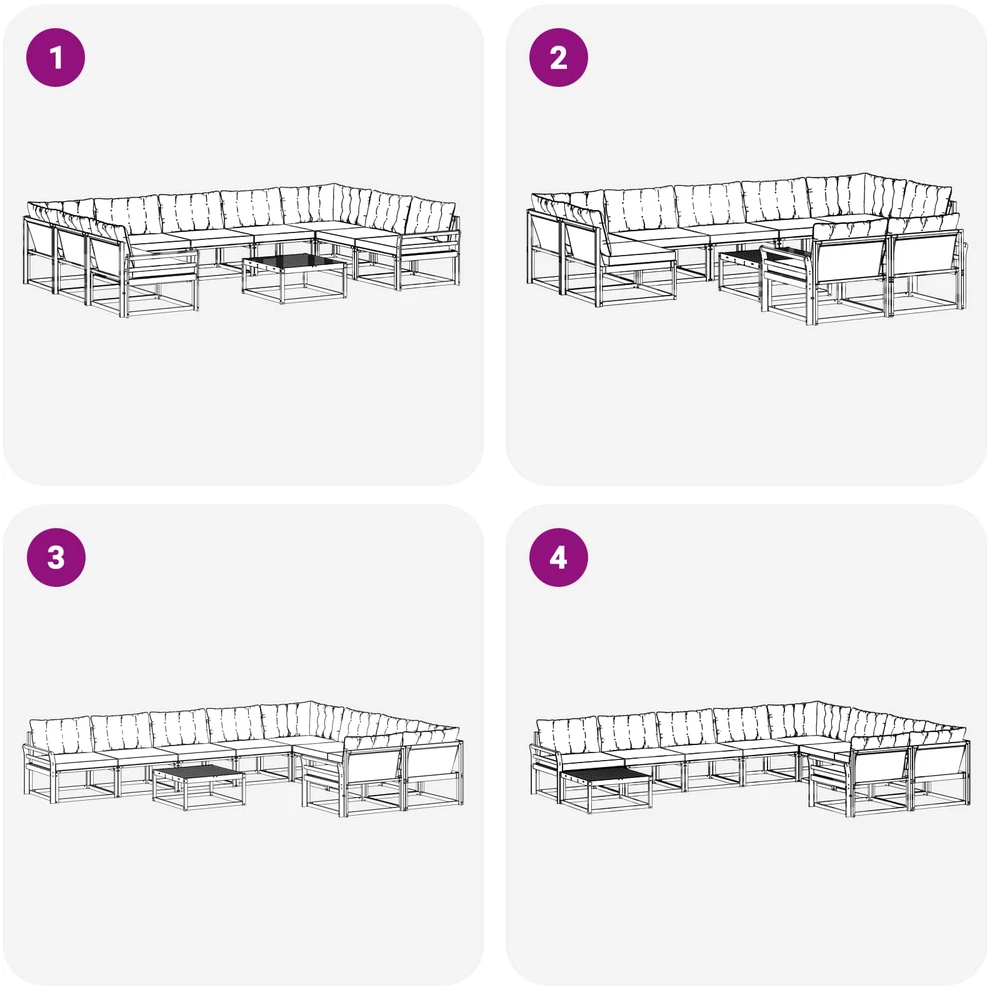 1

2

3

4