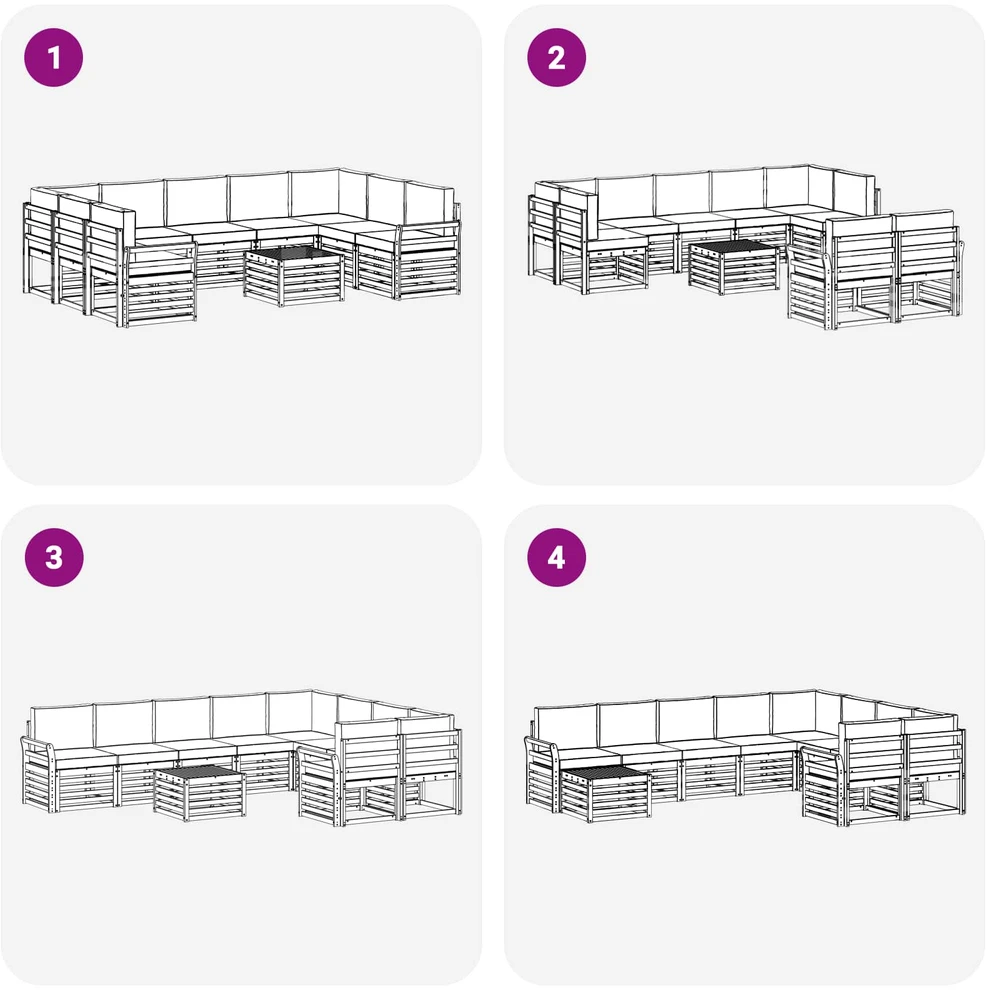 1

2

3

4