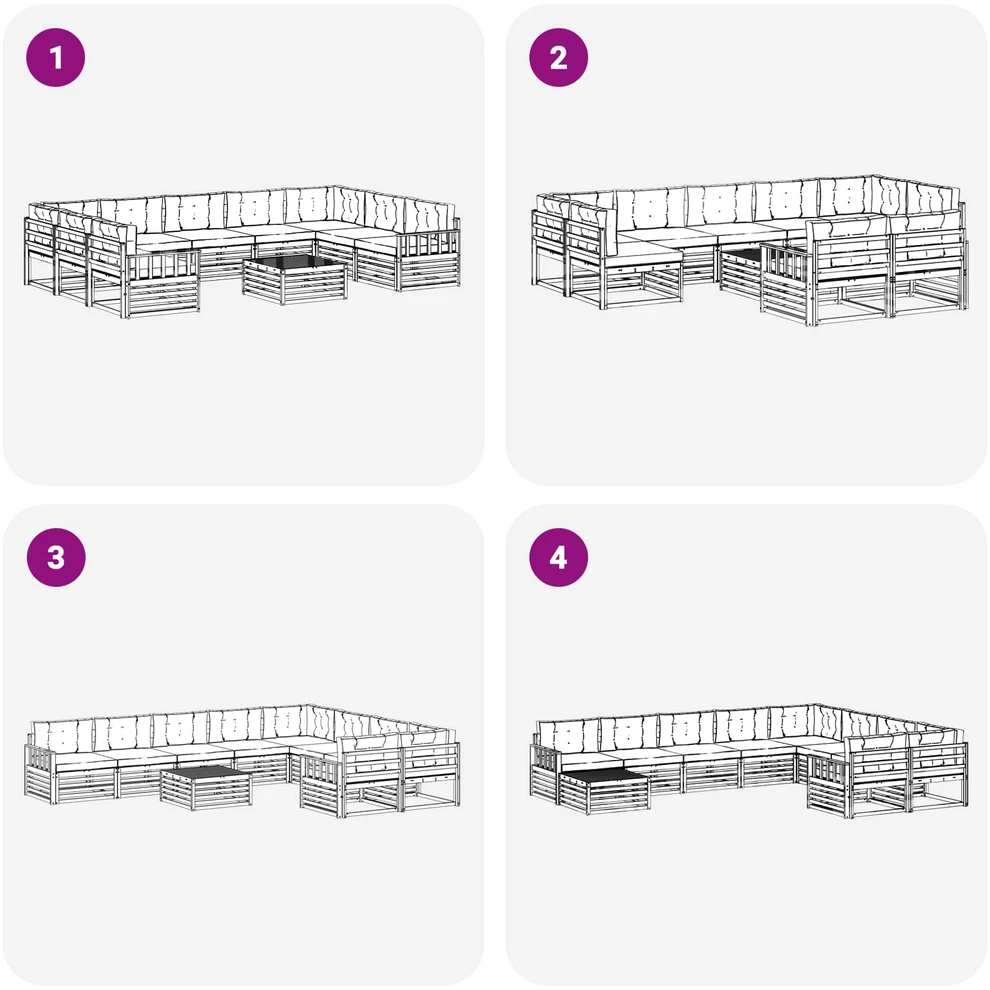 1

2

3

4