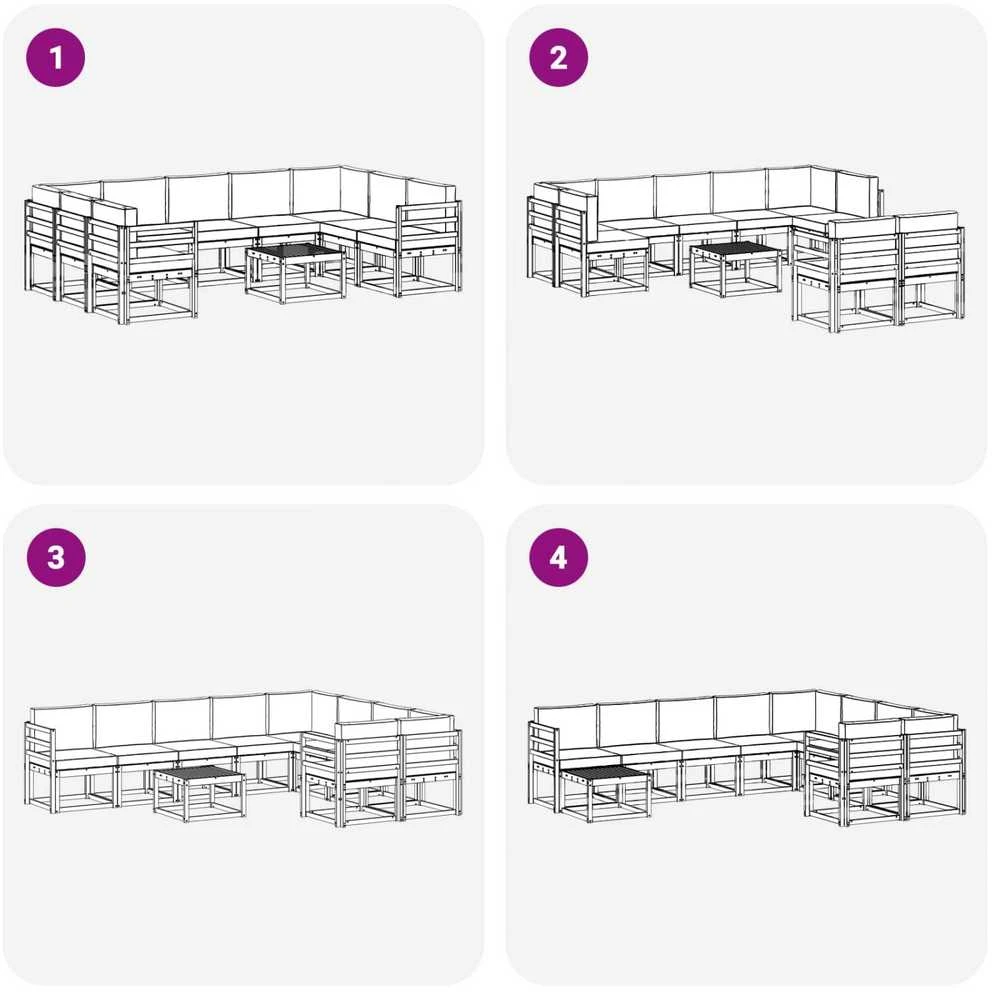 1

2

3

4