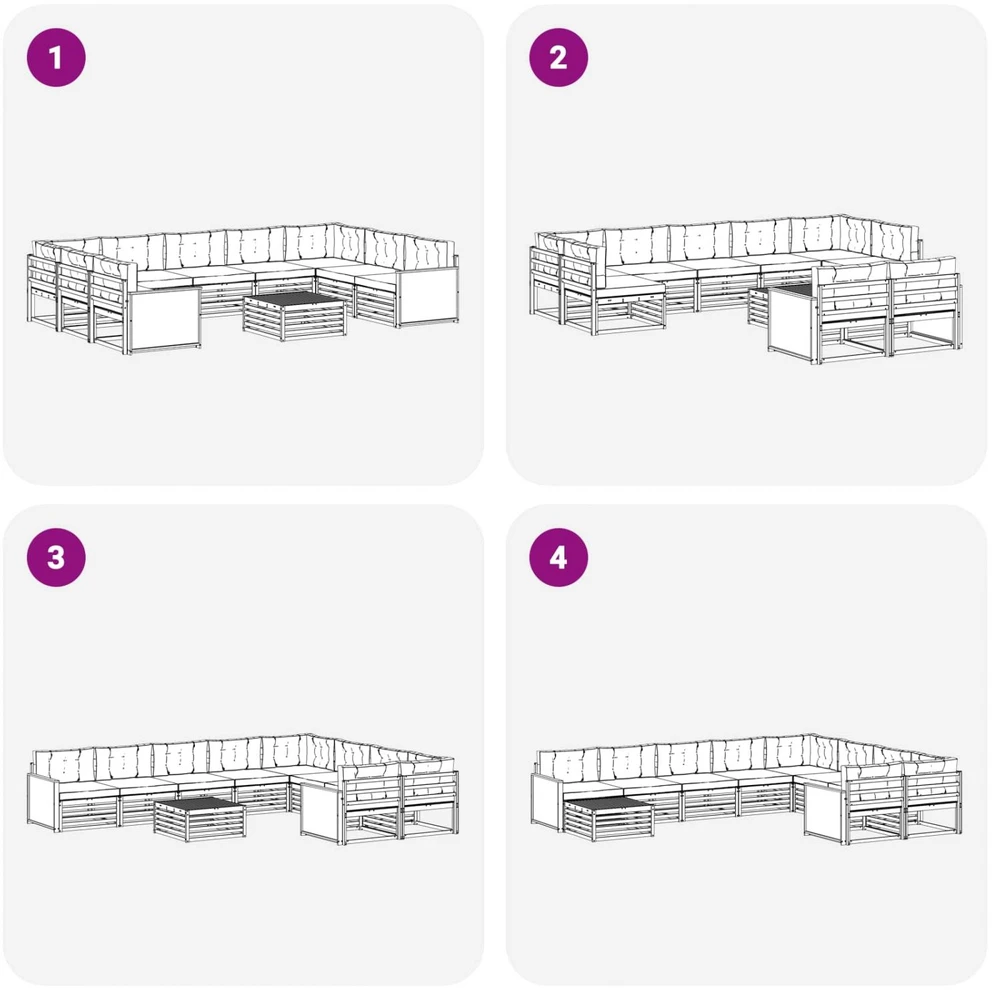 1

2

3

4