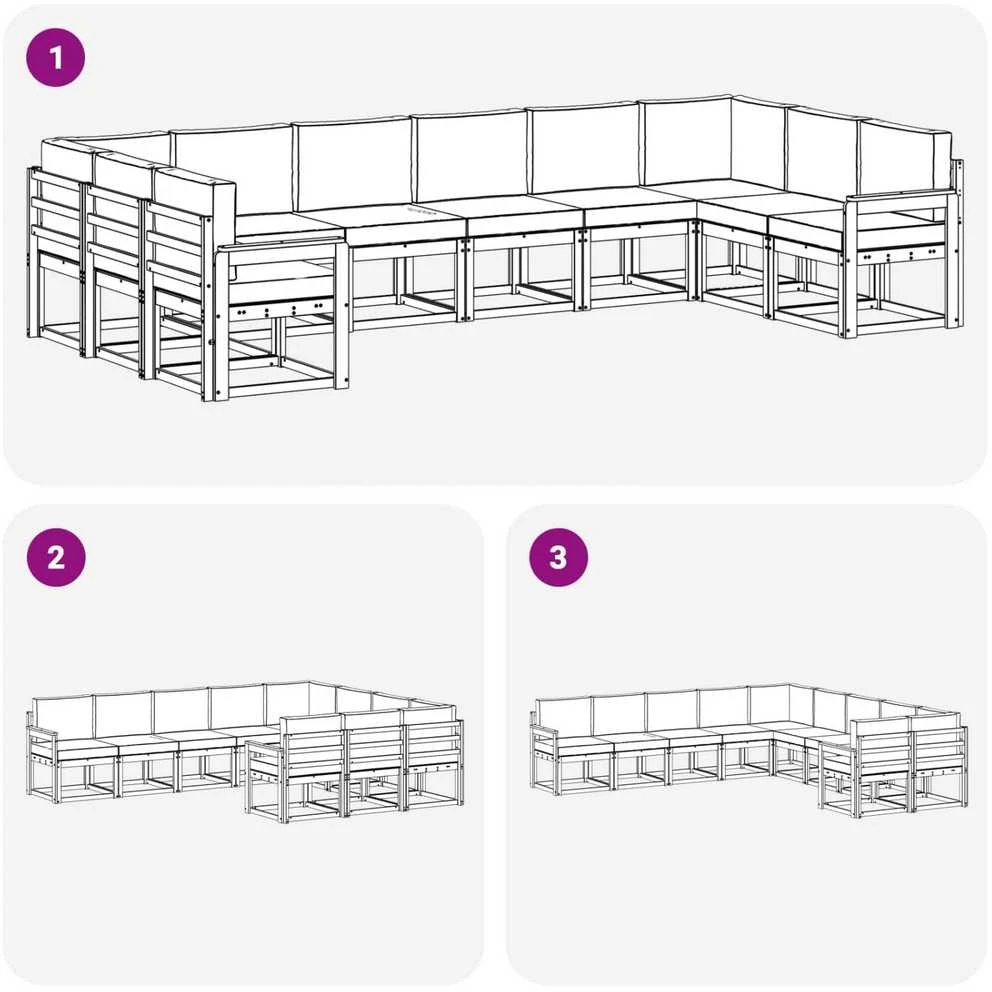 1

2

3