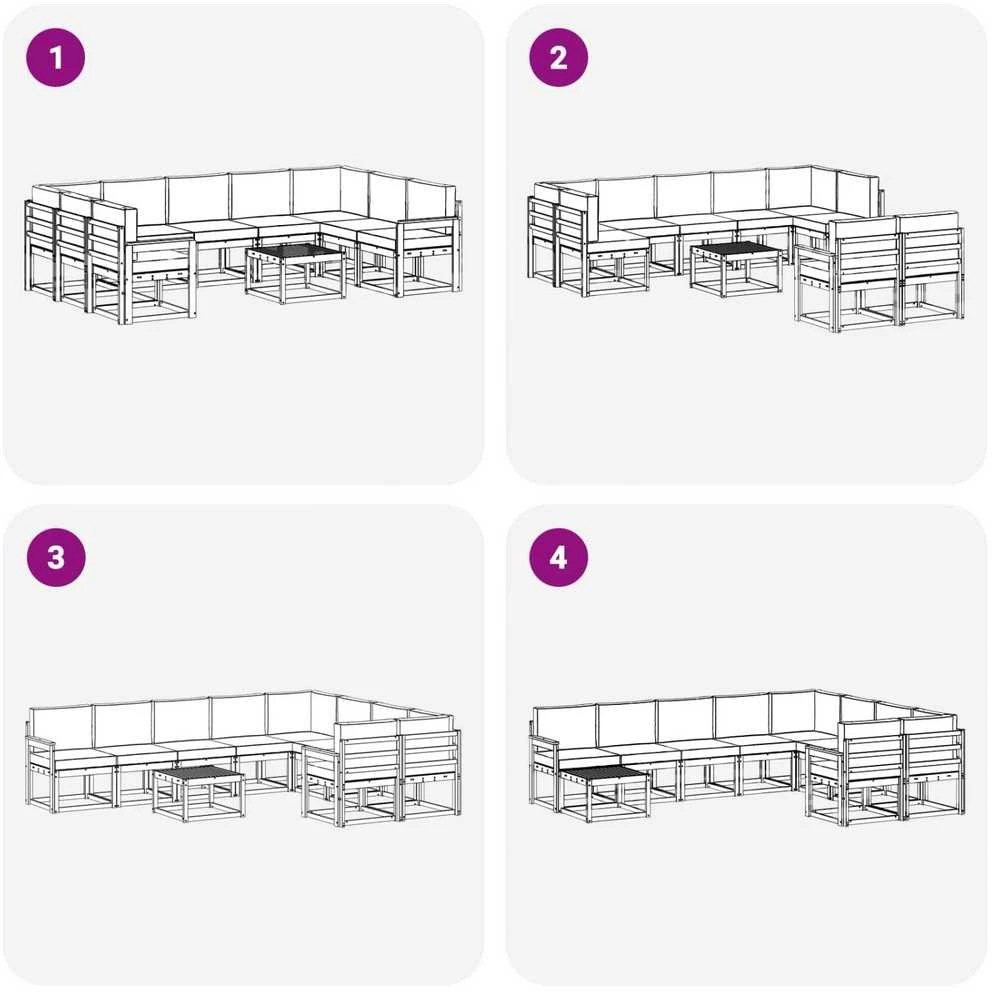 1

2

3

4