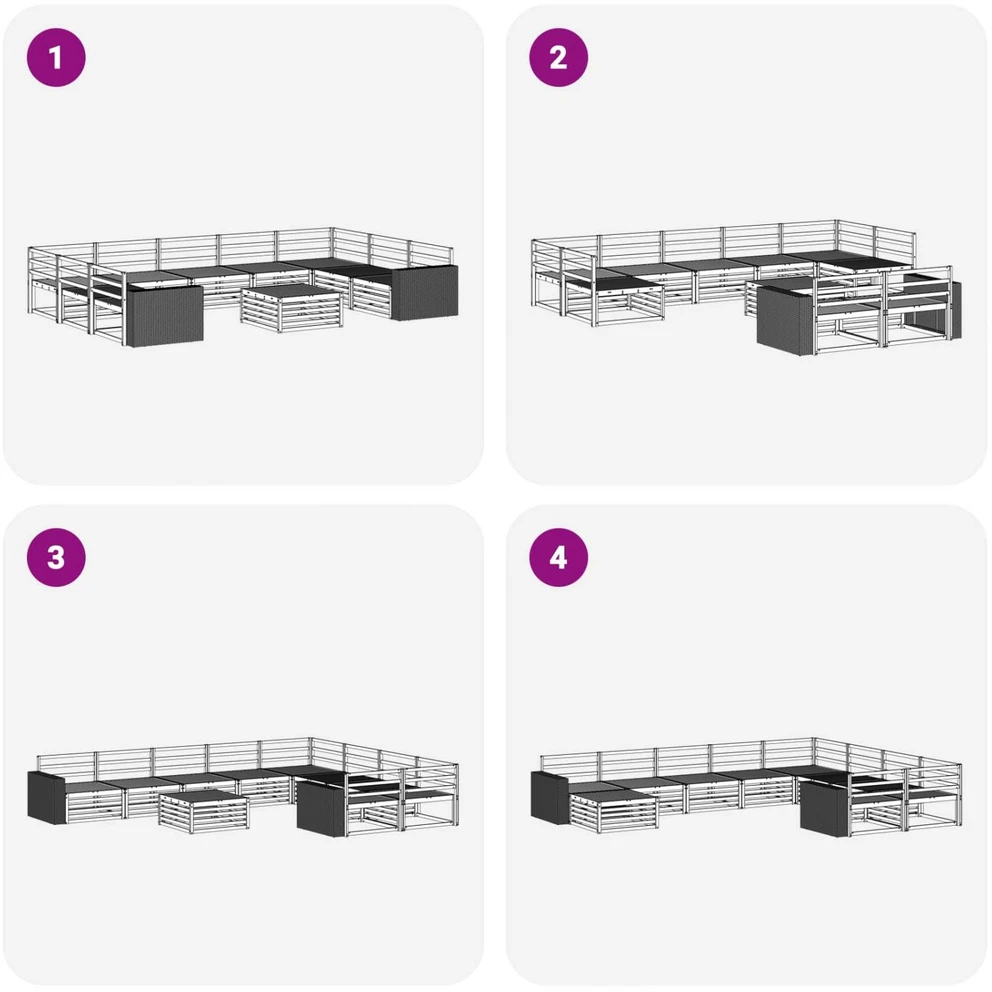 1

2

3

4