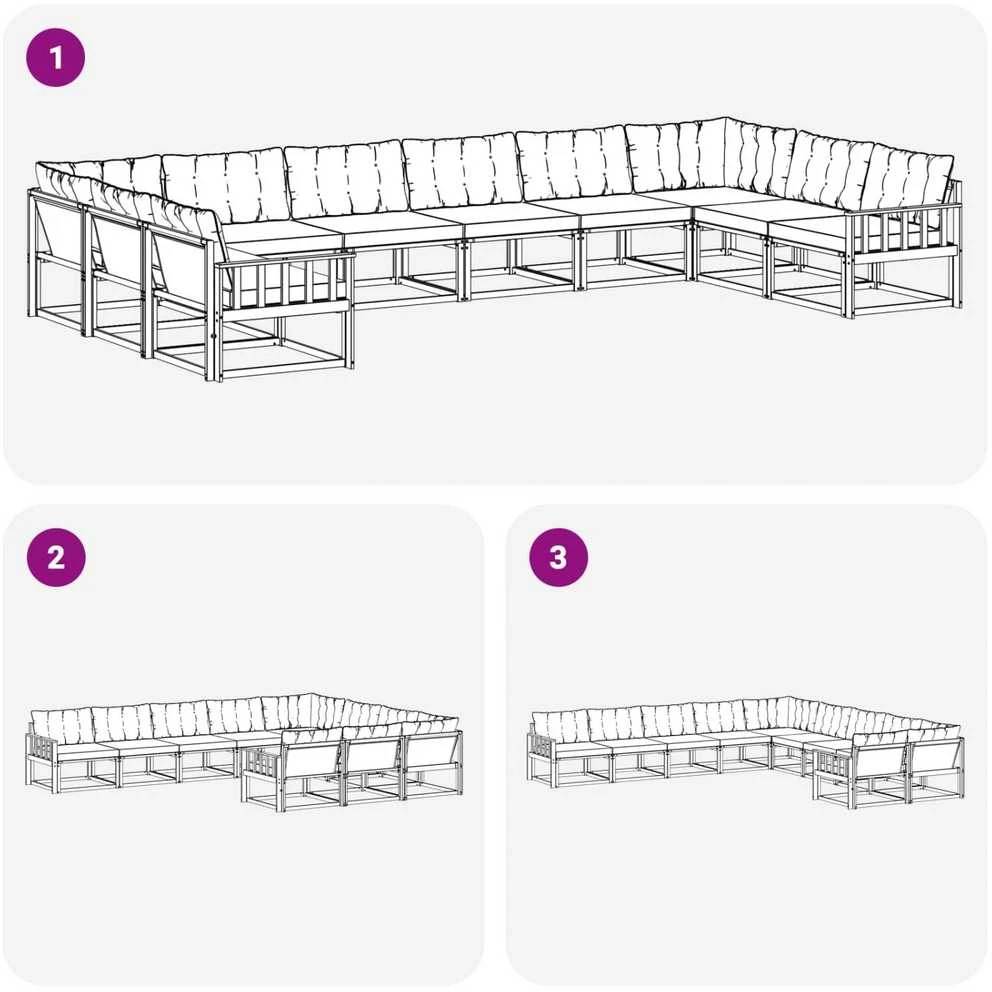 1

2

3