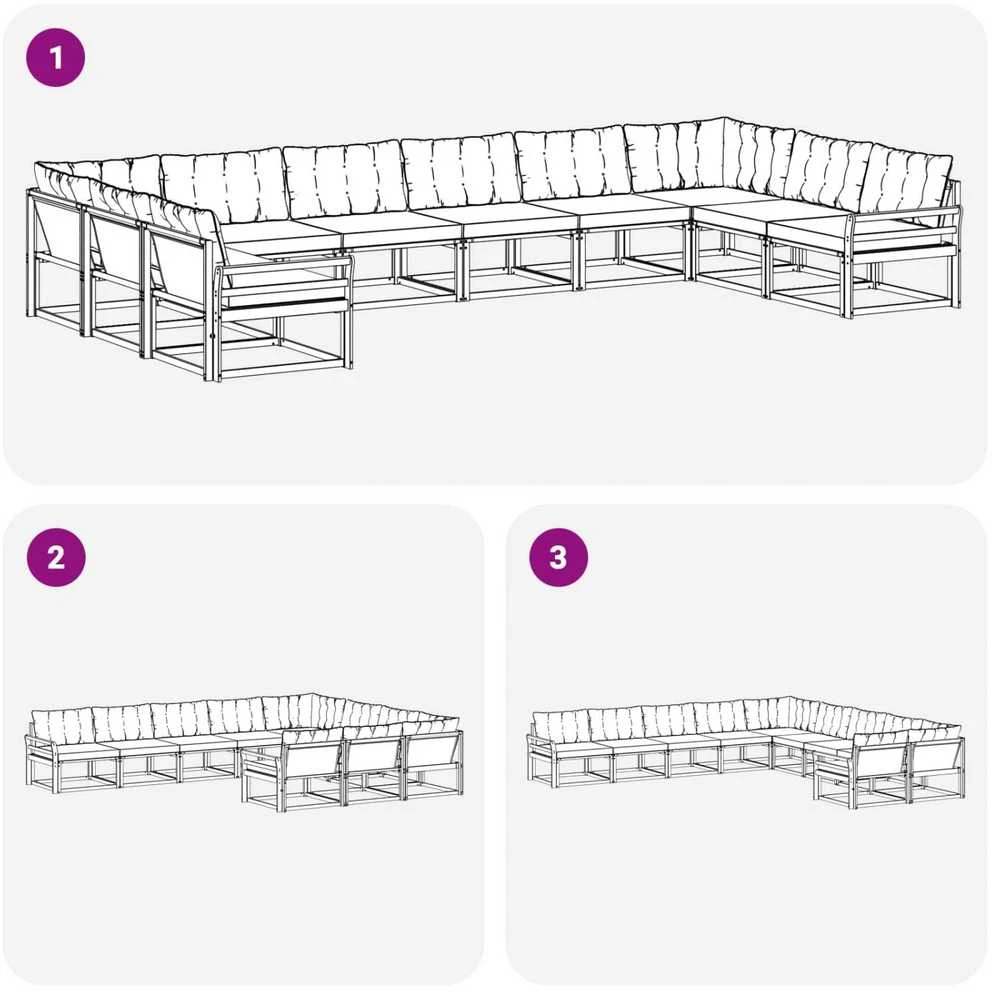 1

2

3