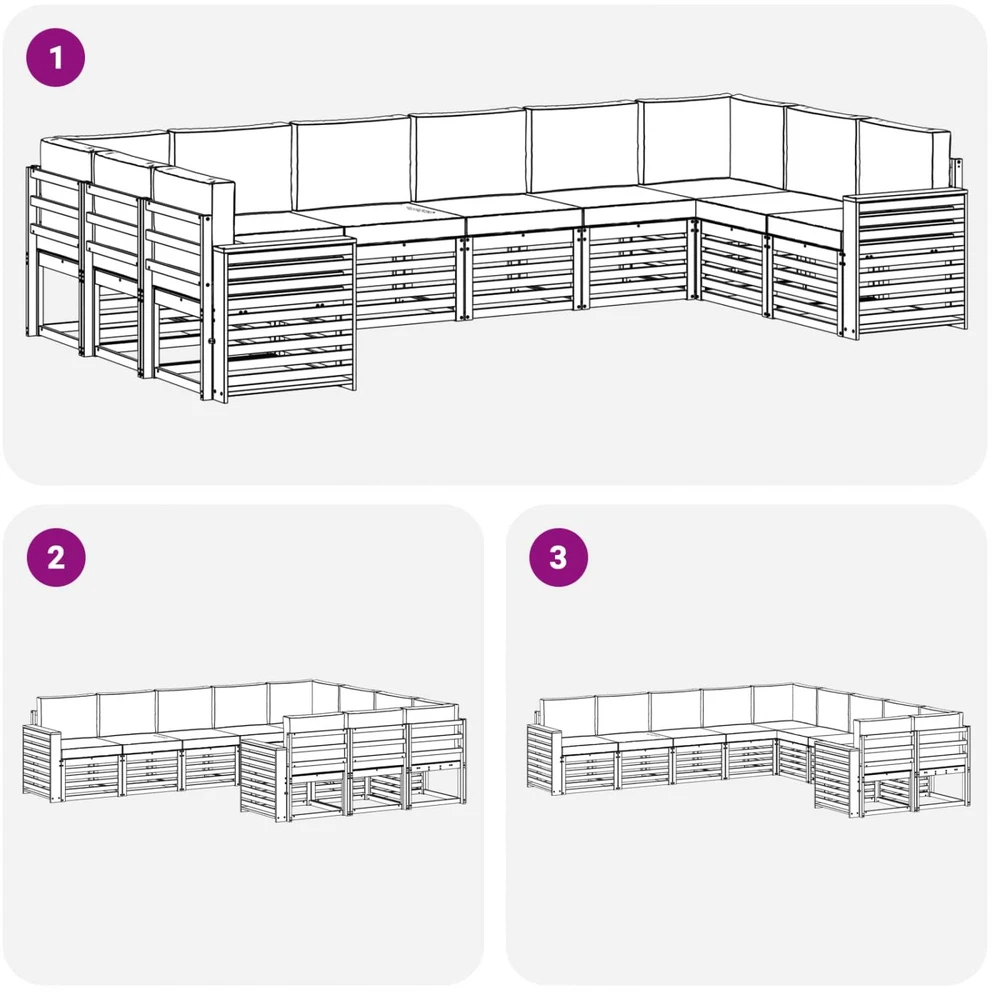 1

2

3