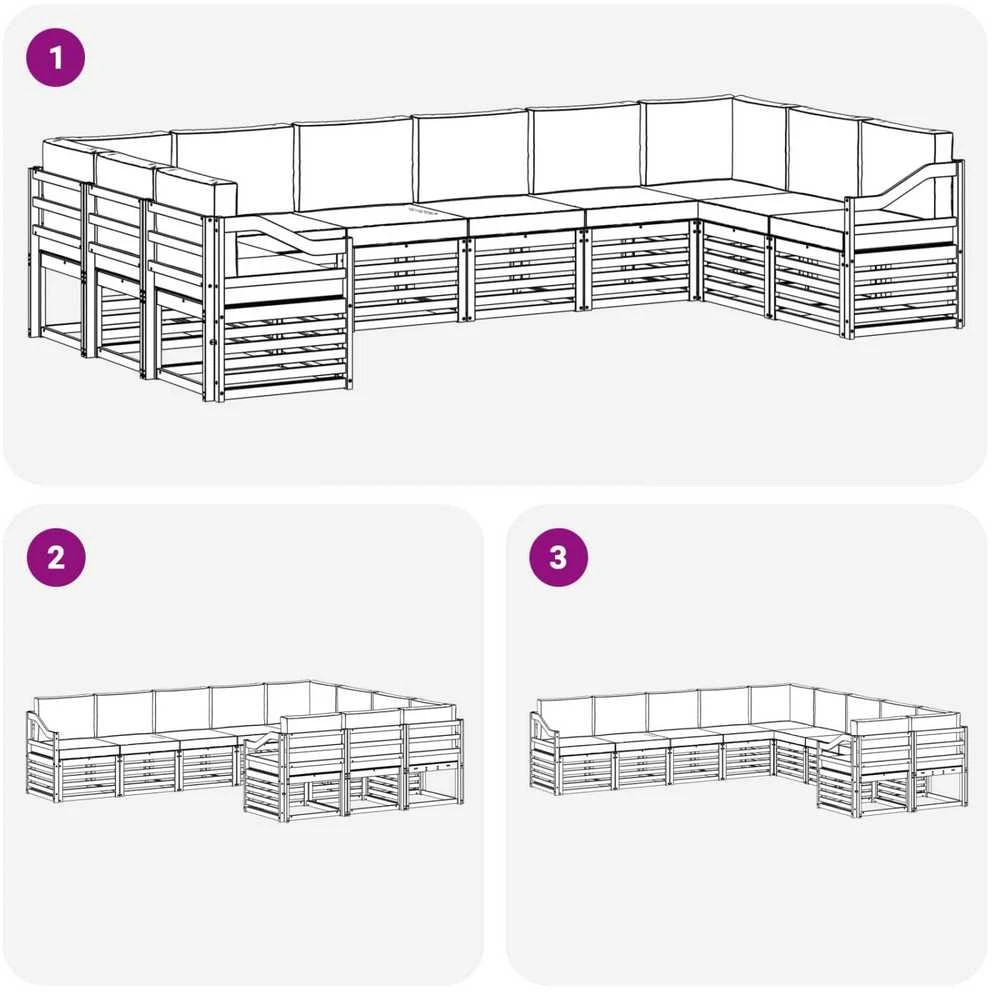 1

2

3