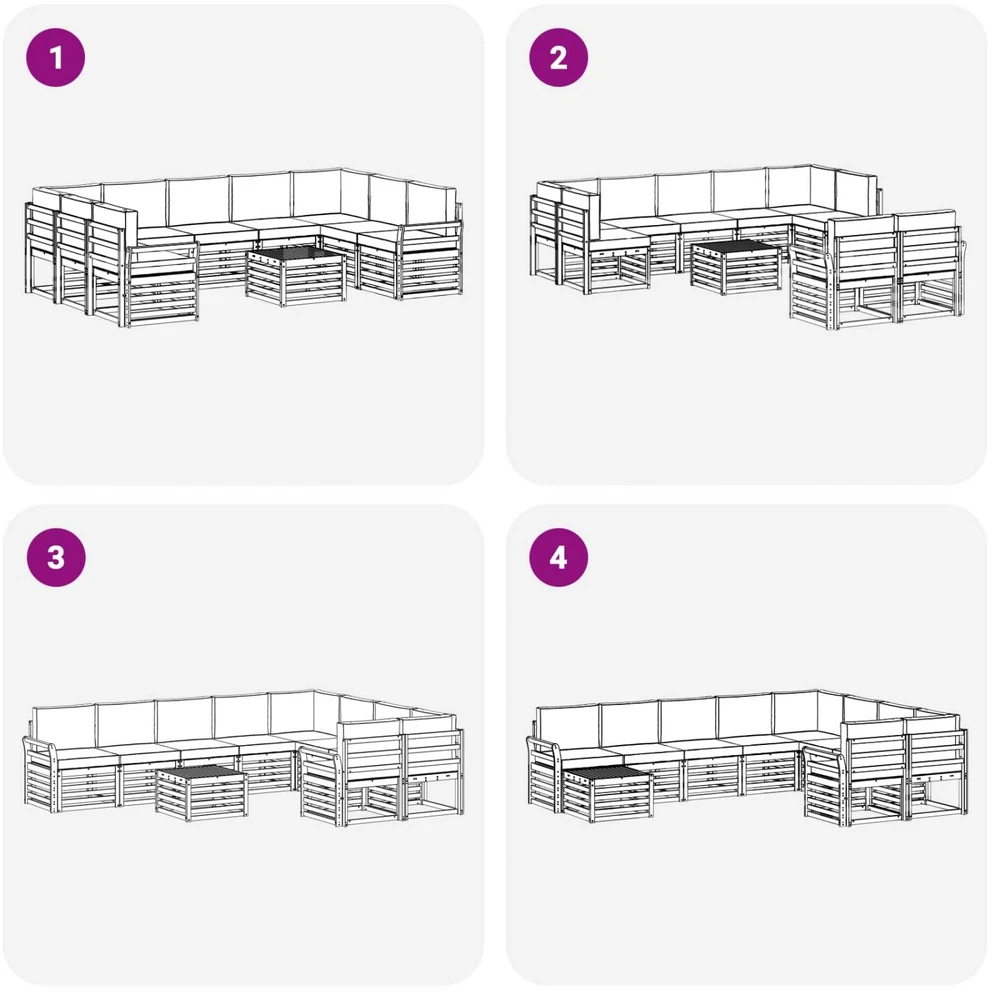 1

2

3

4