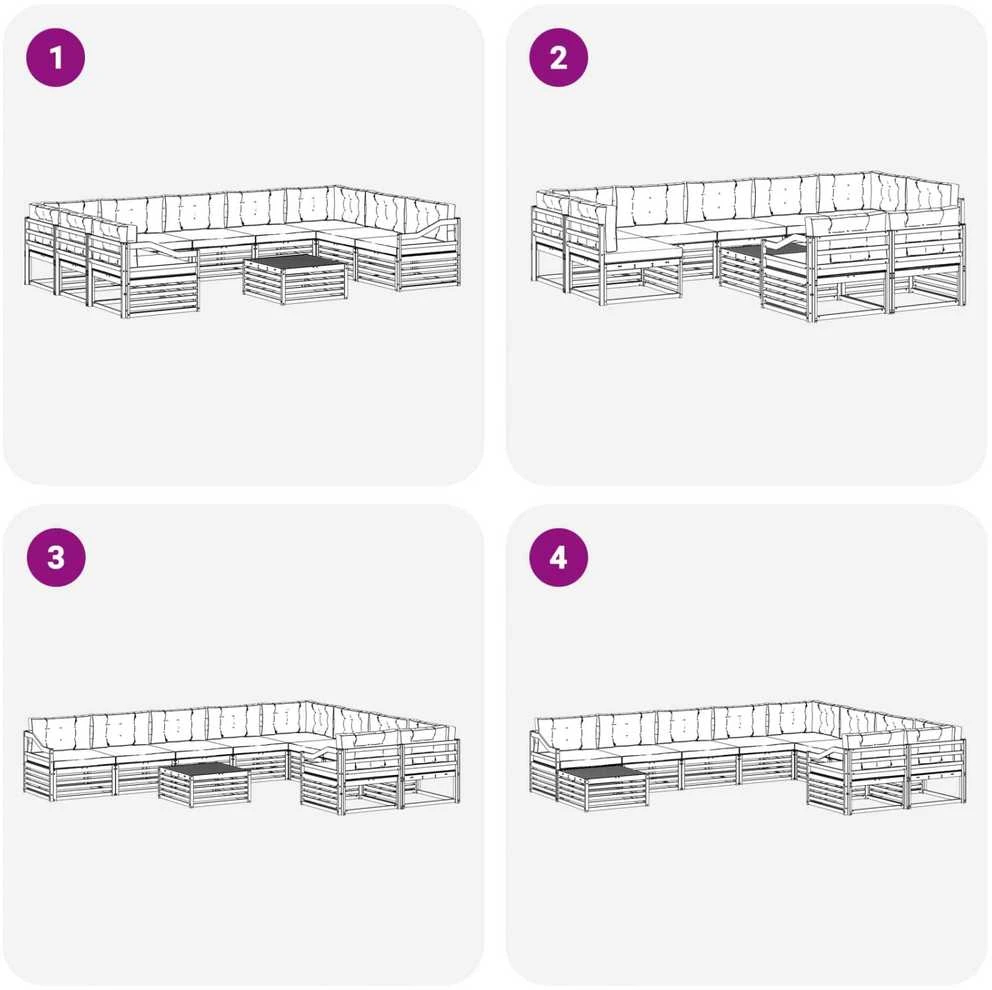 1

2

3

4