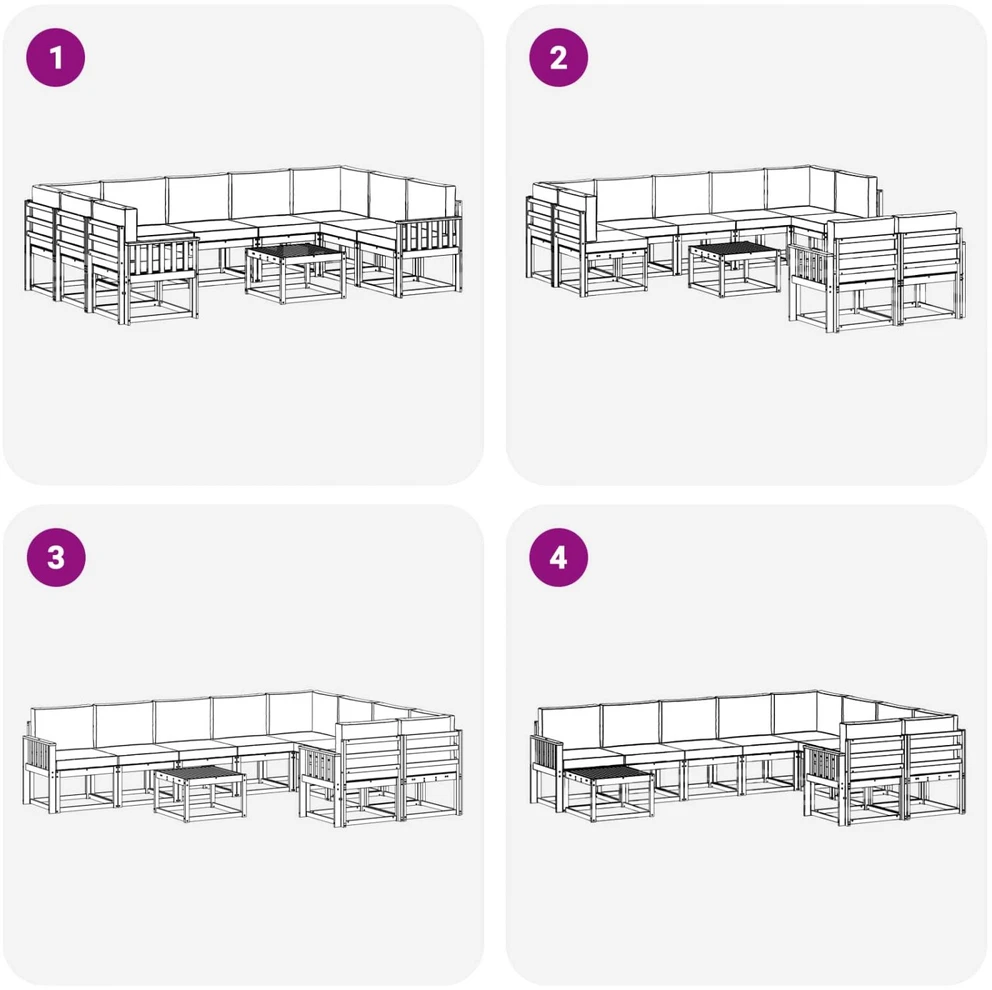 1

2

3

4