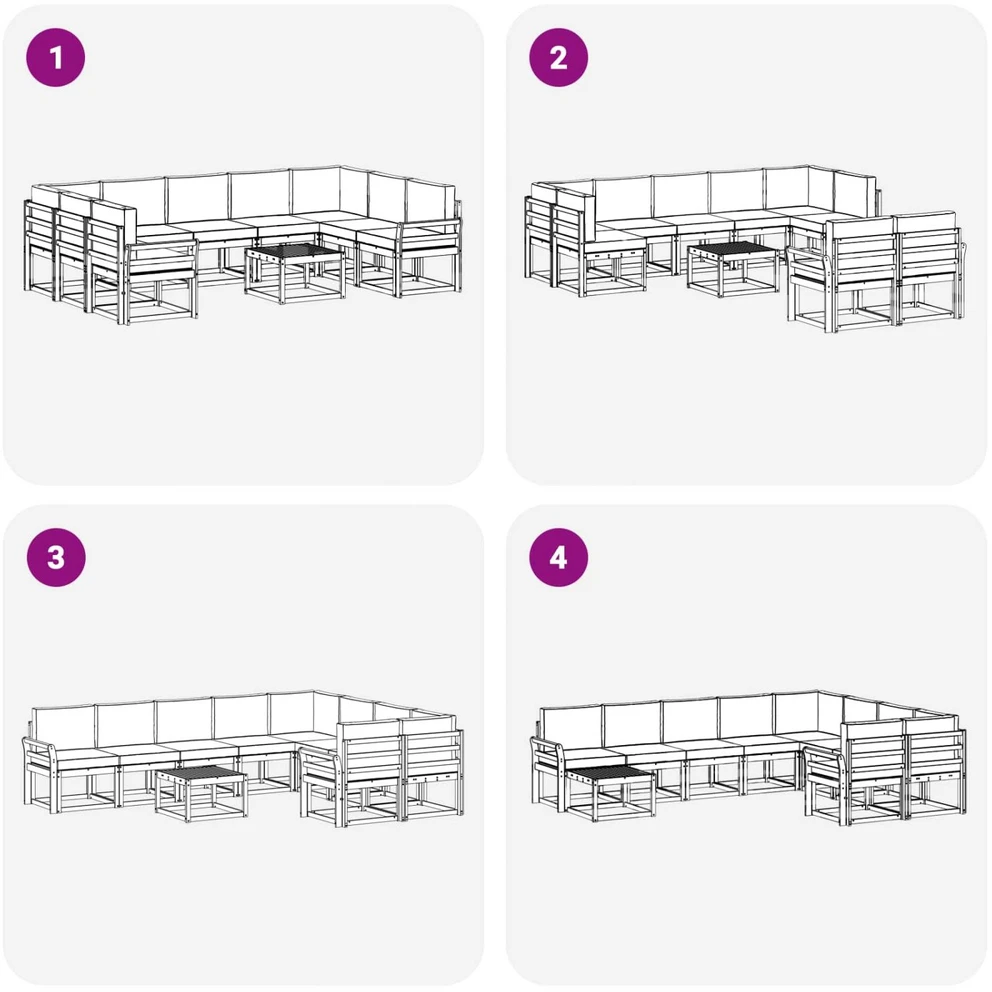 1

2

3

4