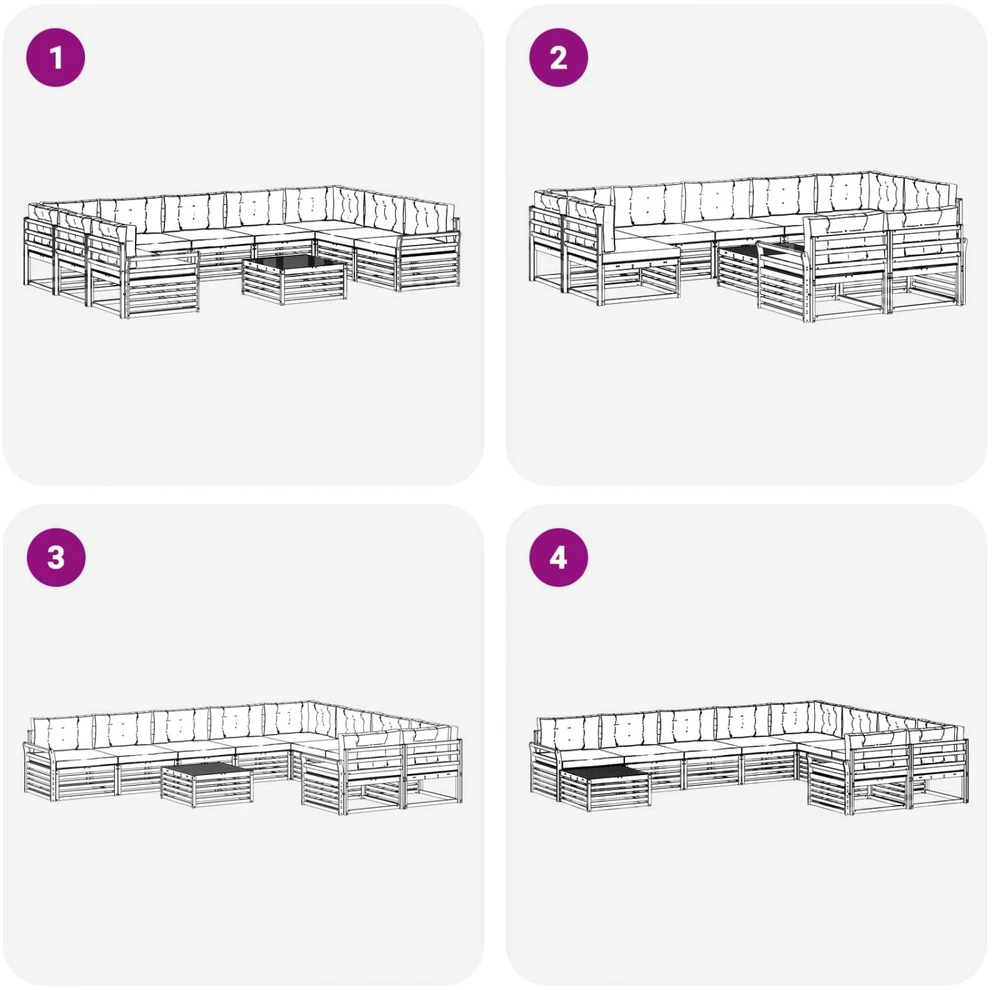 1

2

3

4