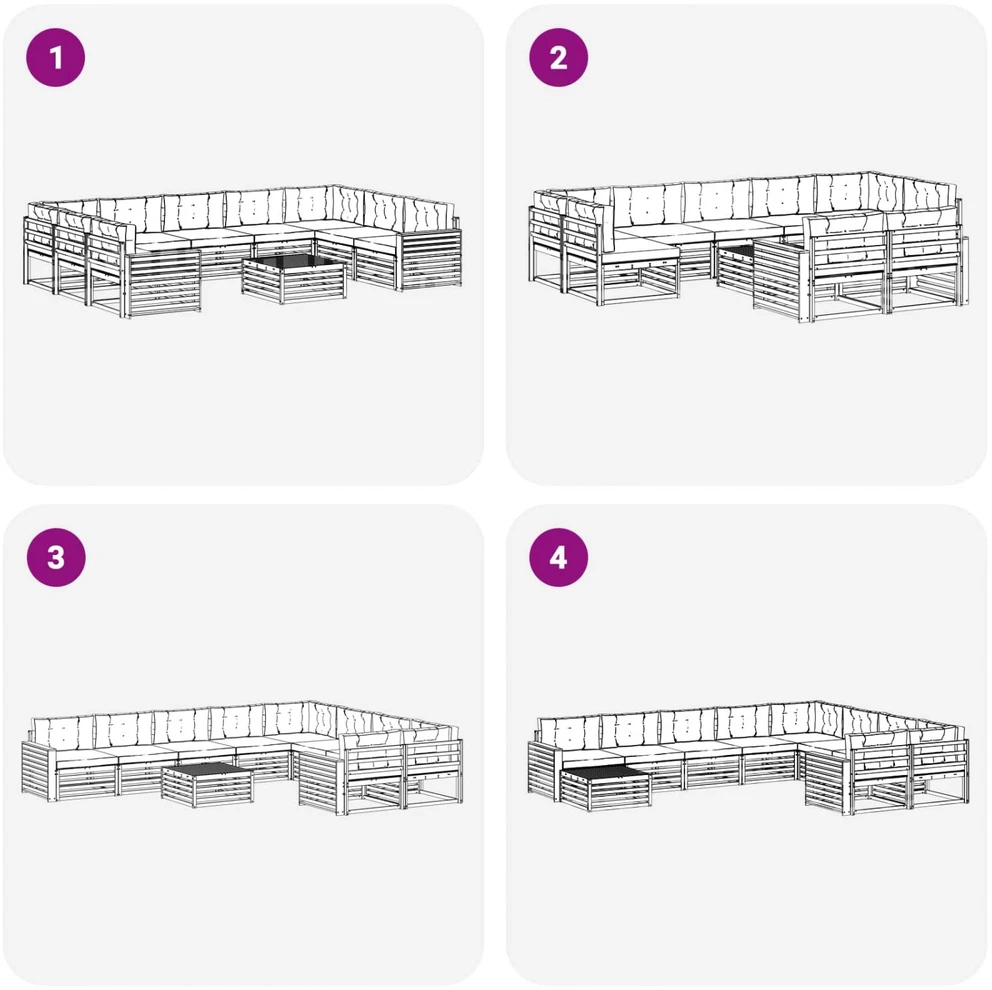 1

2

3

4