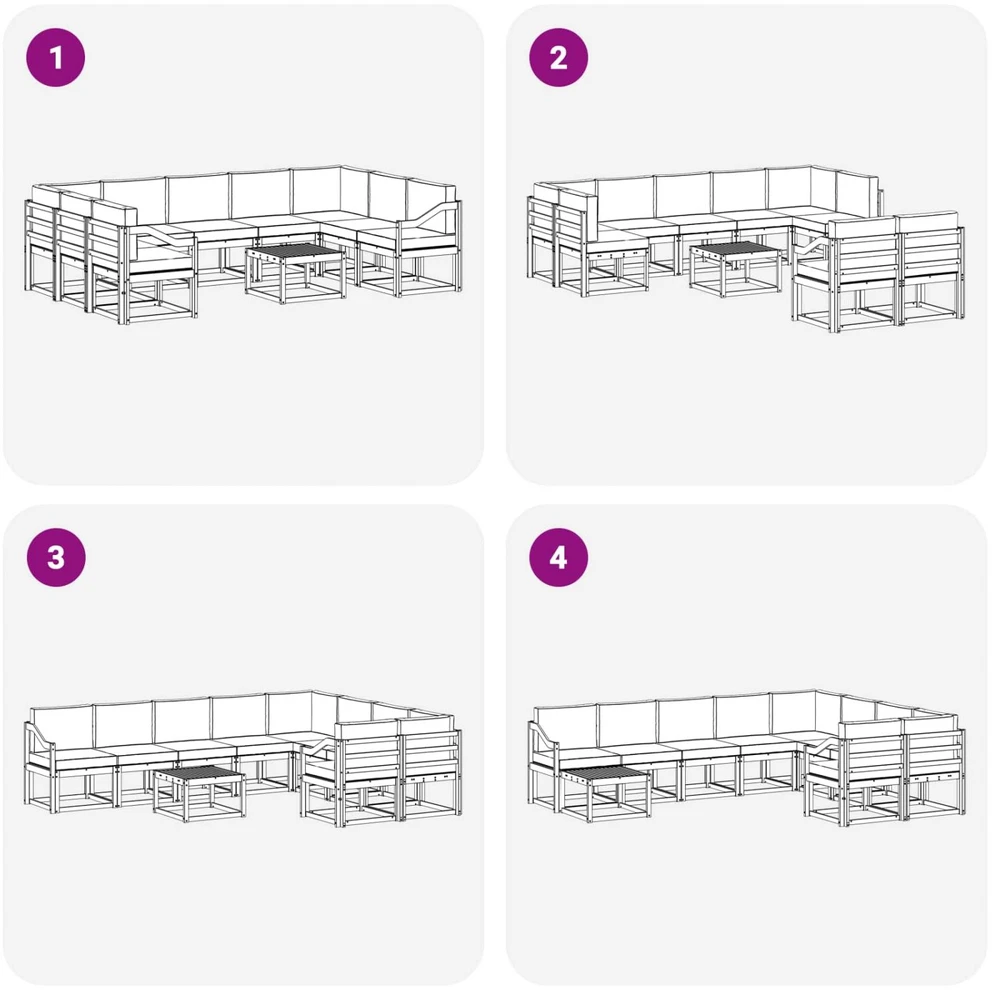 1

2

3

4