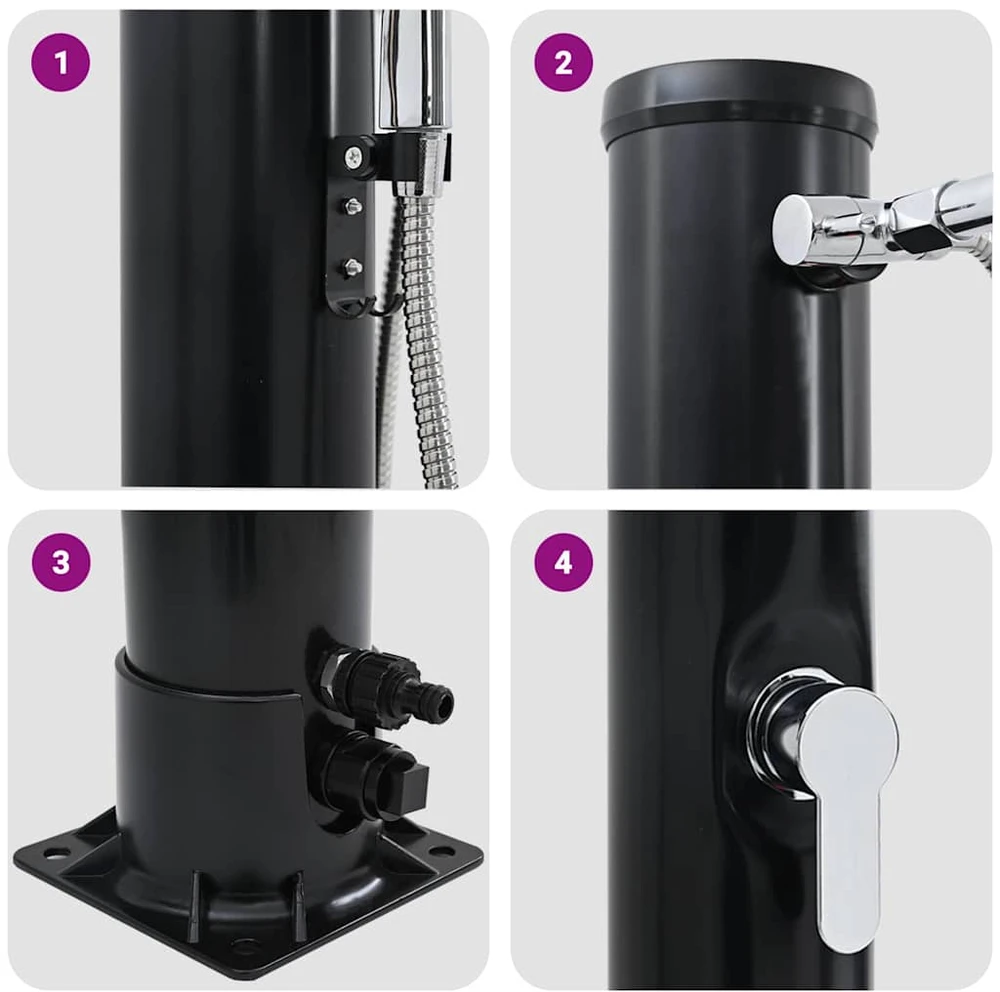 1

2

3

4