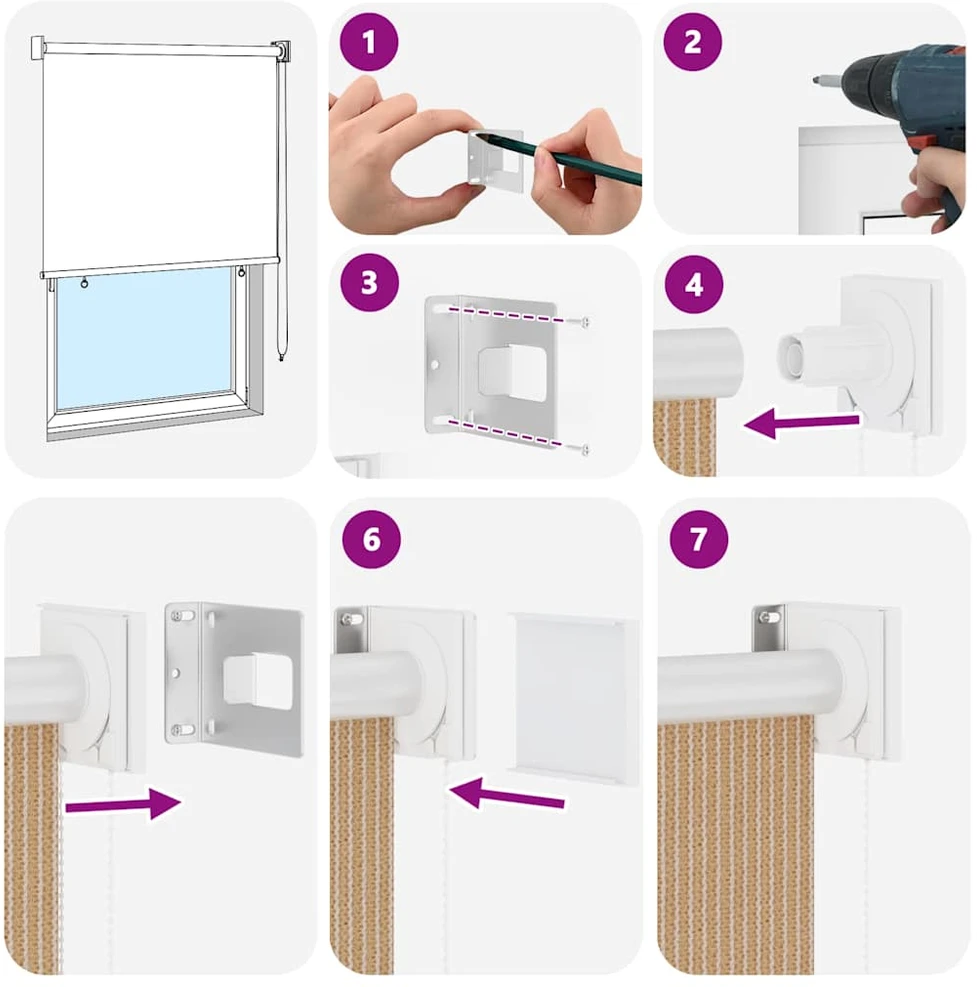 1

2

3

4

6

7