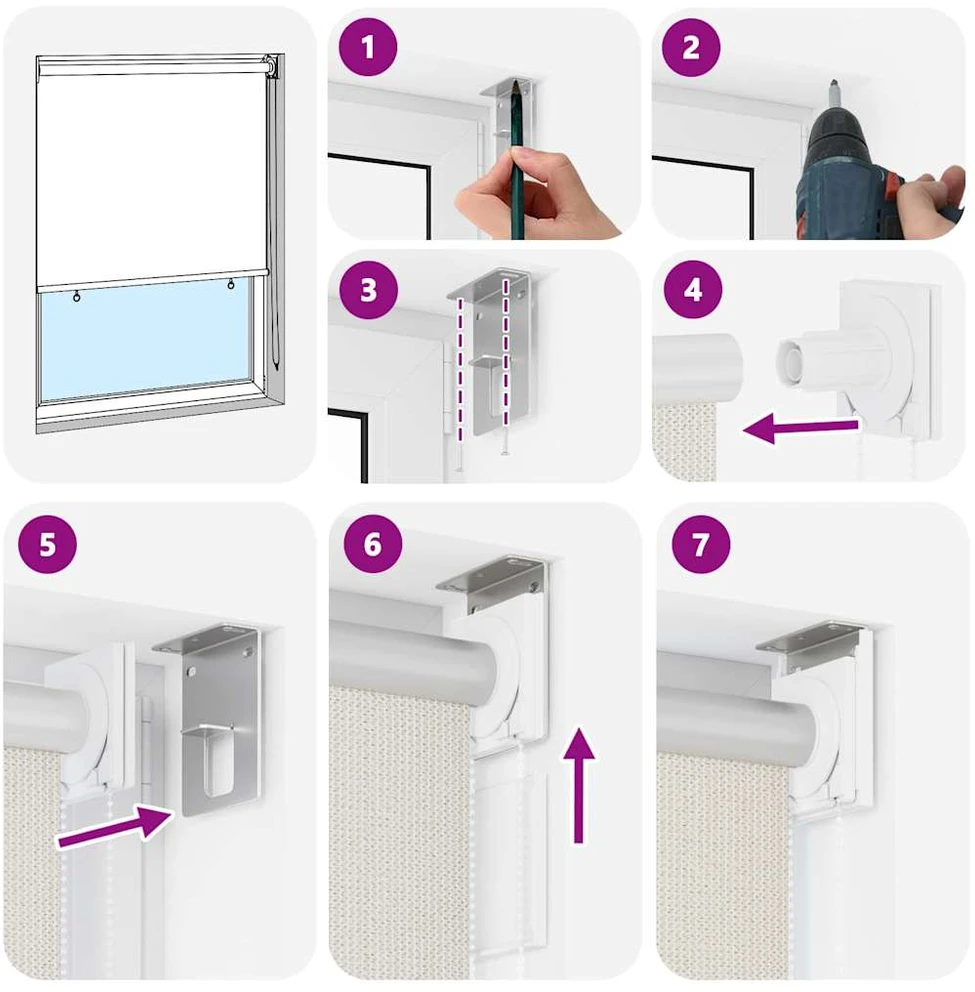 1
2
3
4
5
6
7