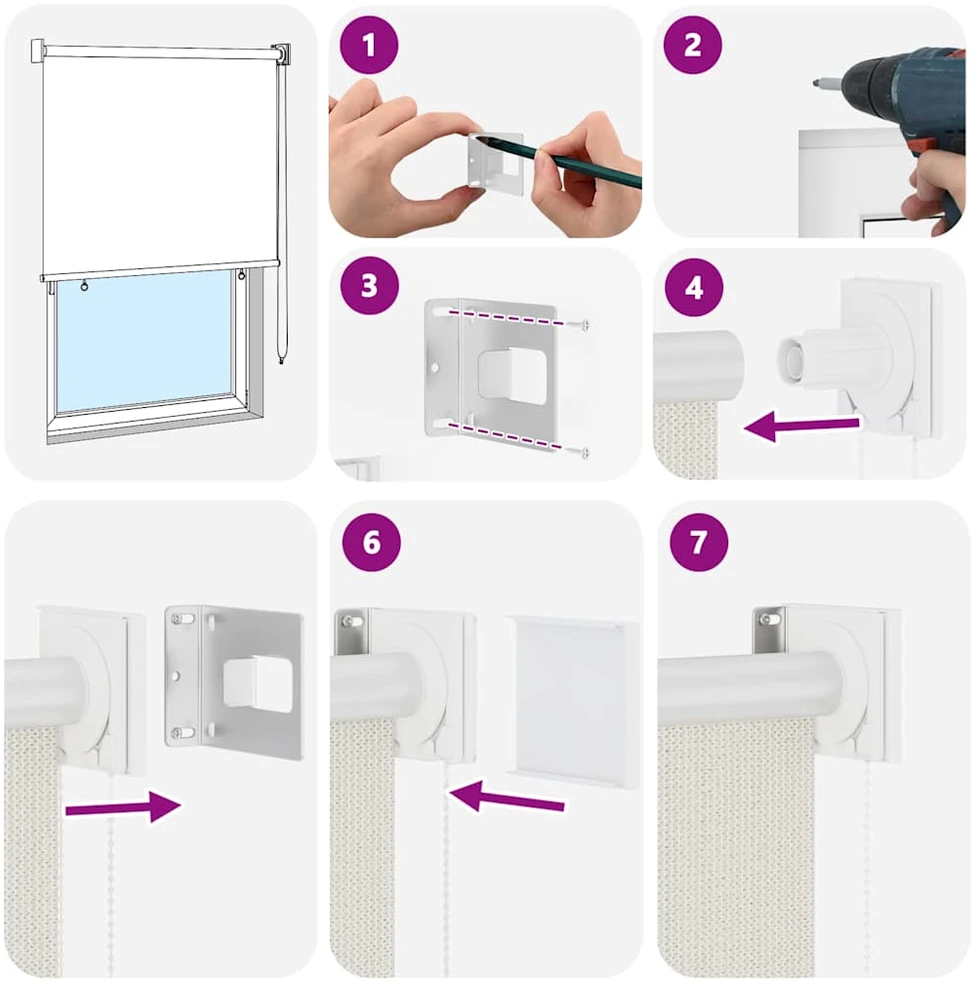 1

2

3

4

6

7