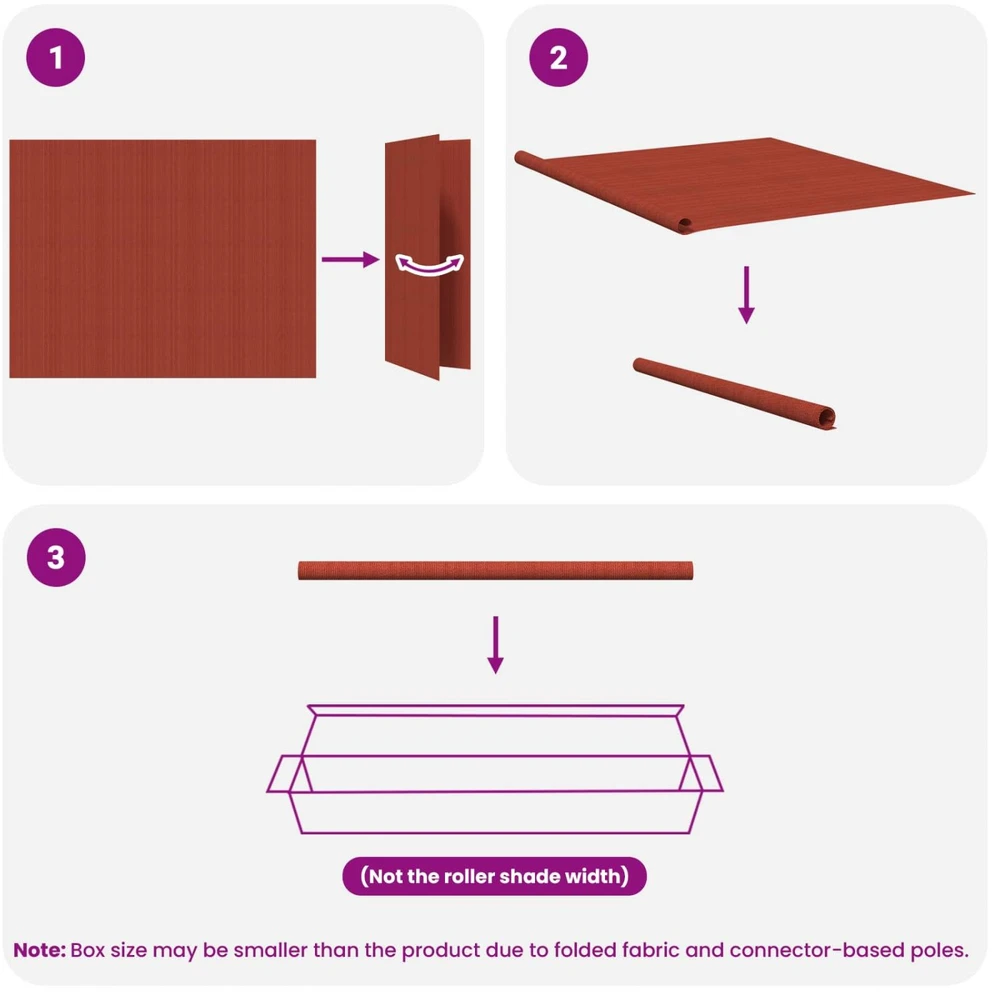 1

2

3

(Not the roller shade width)

Note: Box size may be smaller than the product due to folded fabric and connector-based poles.